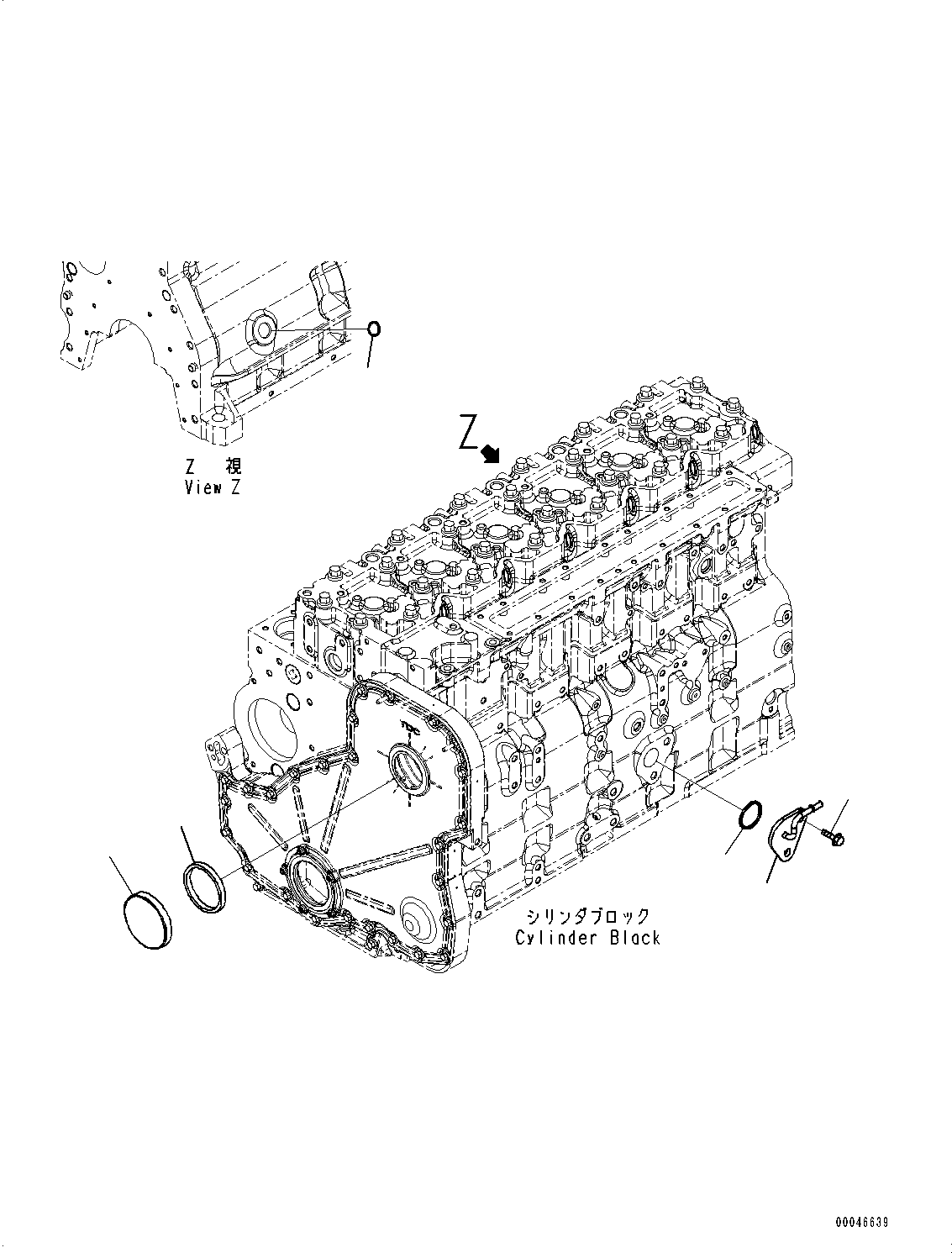 Z 視
View Z

Z

TDC

シリンダブロック
Cylinder Black

00046639