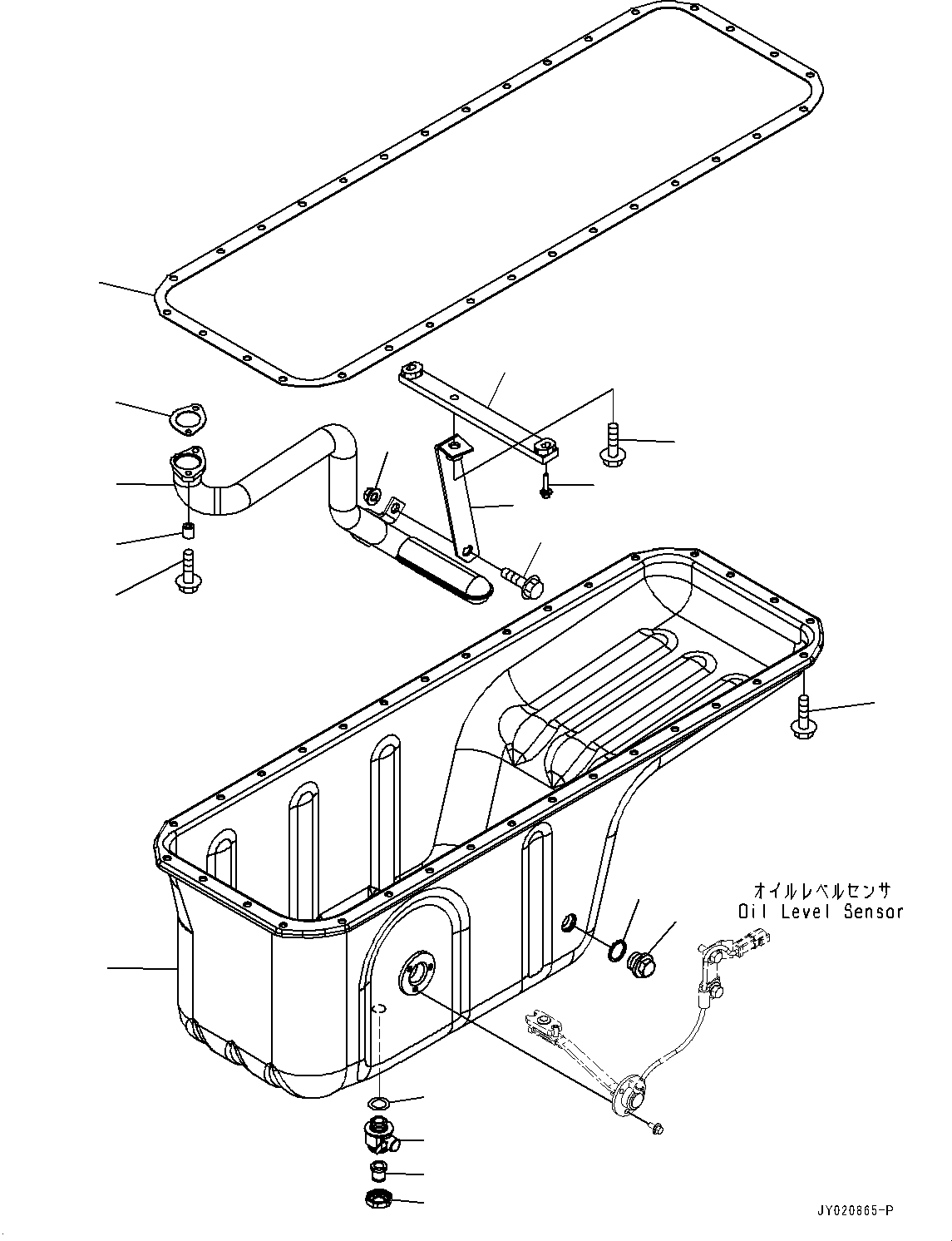 オイルレベルセンサ
Oil Level Sensor

JY020865-P