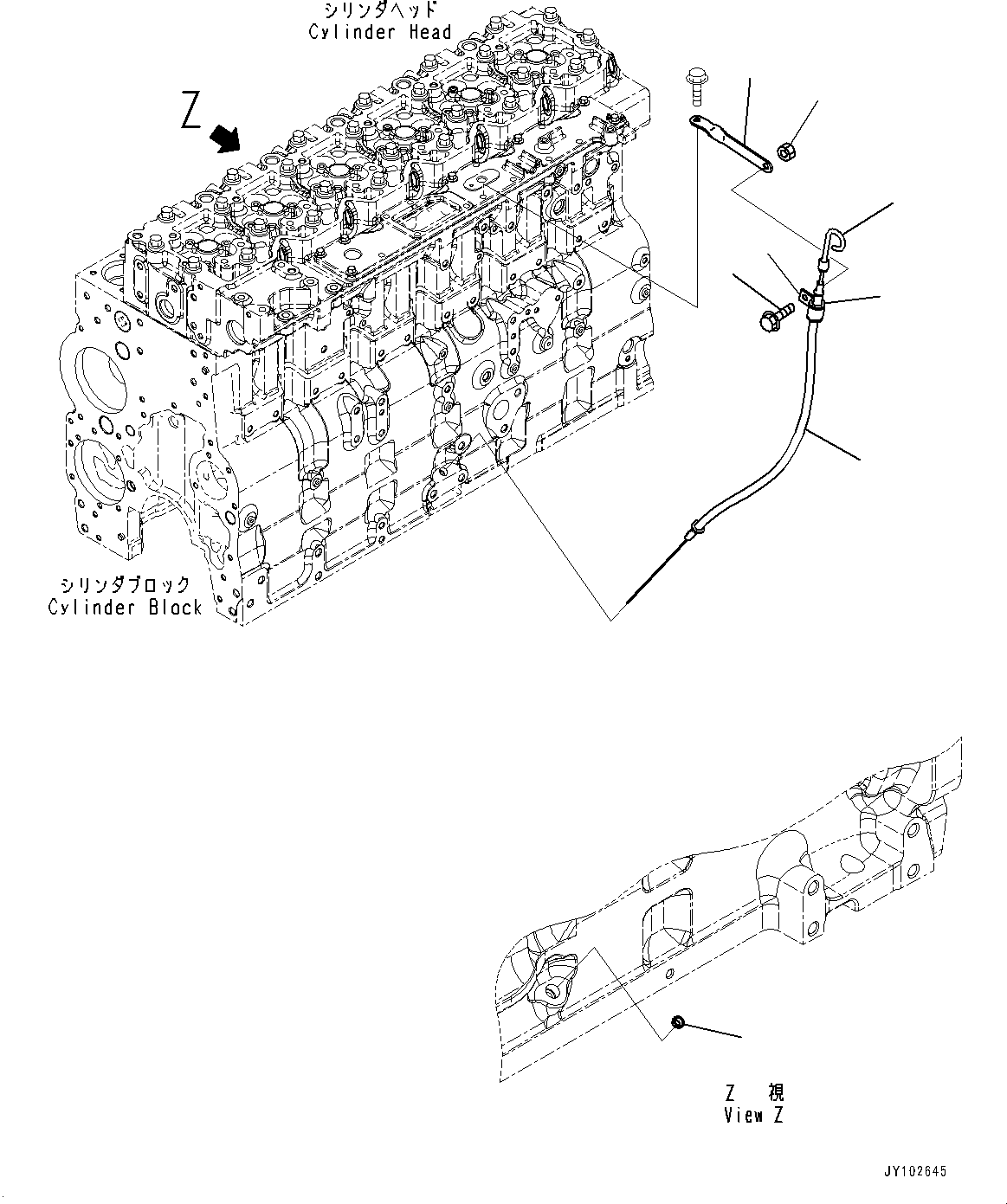 シリンダヘッド
Cylinder Head

Z

シリンダブロック
Cylinder Block

Z 視
View Z

JY102645