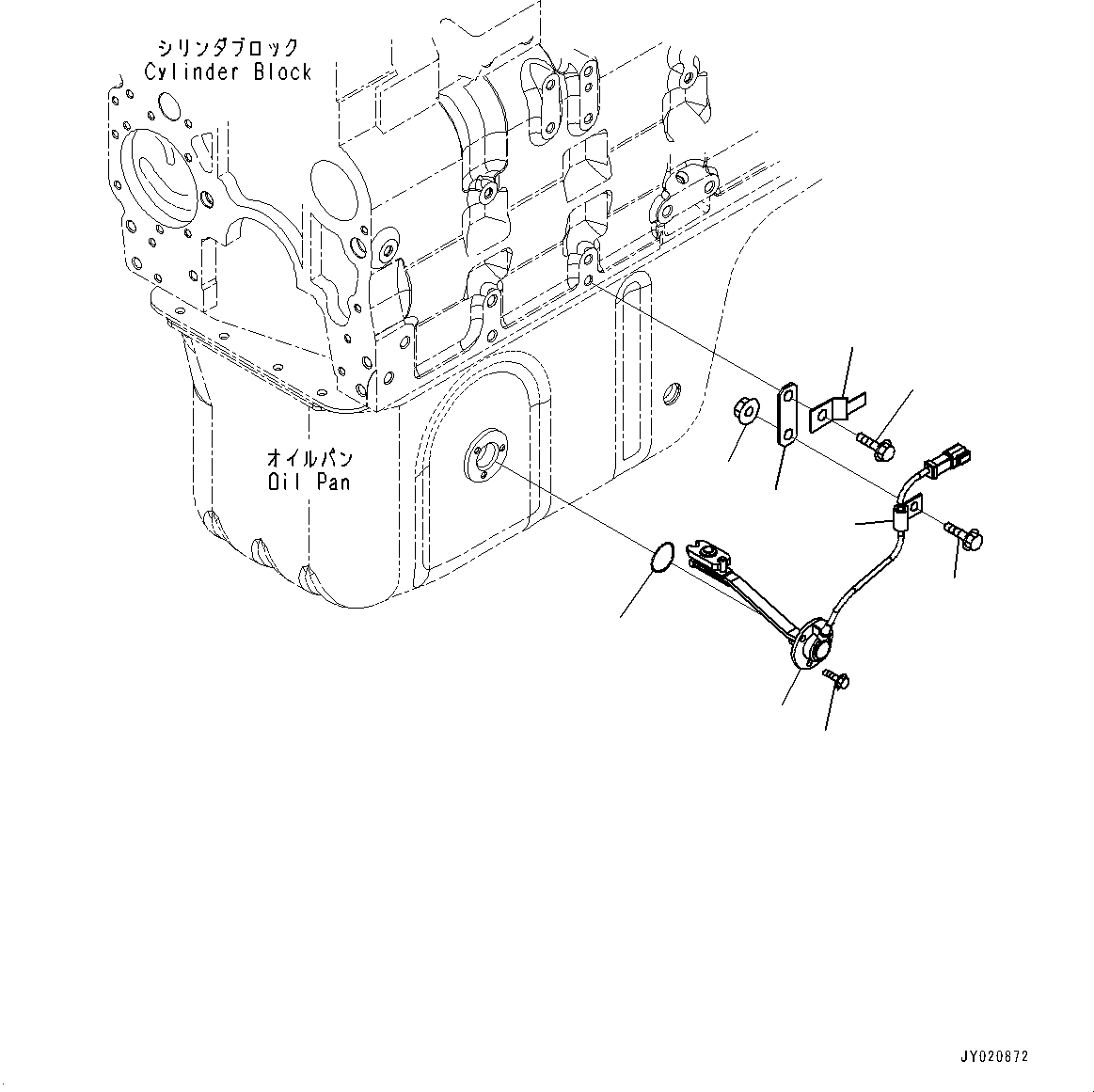 シリンダブロック
Cylinder Block

オイルパン
Oil Pan

JY020872