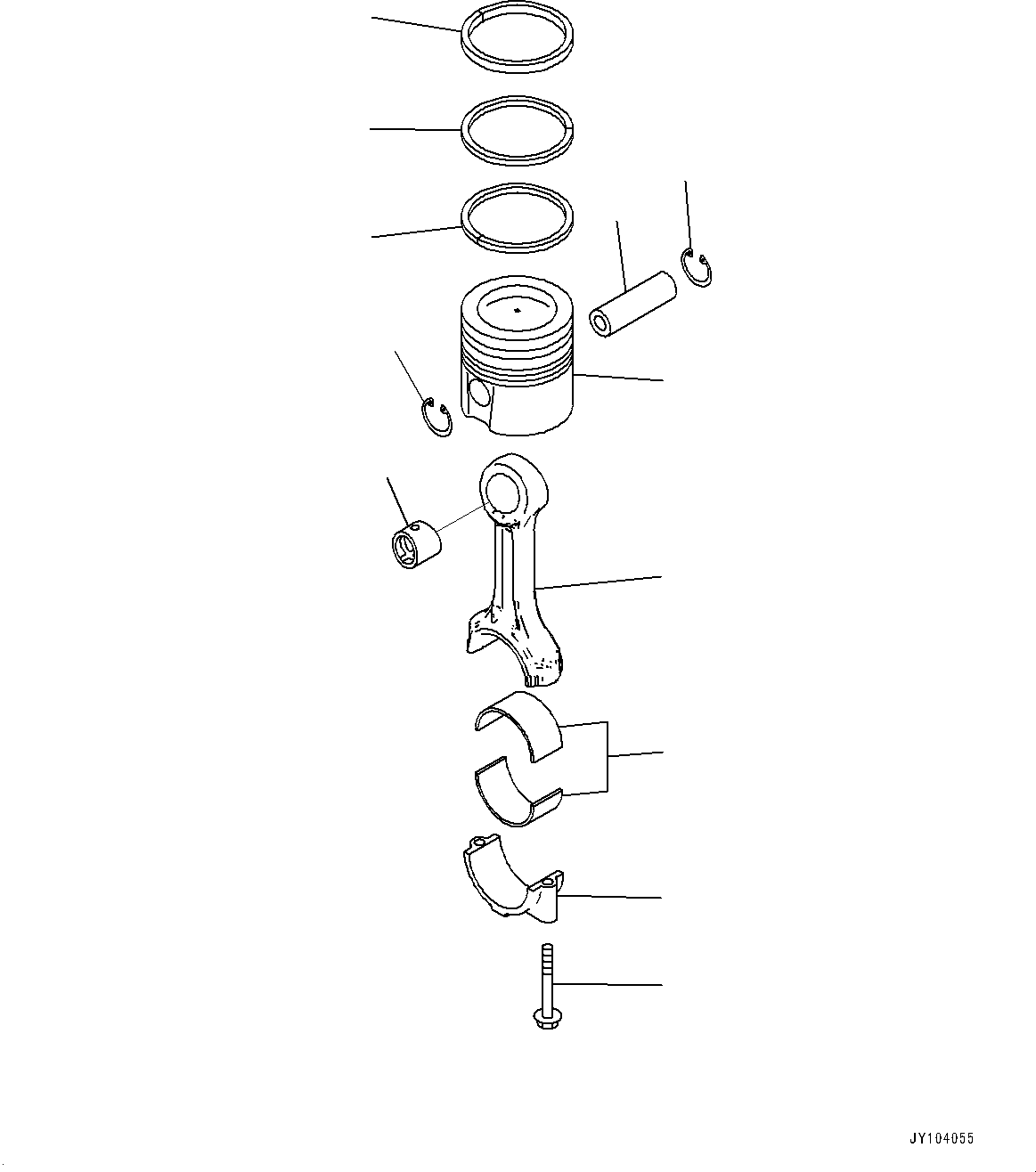 JY104055