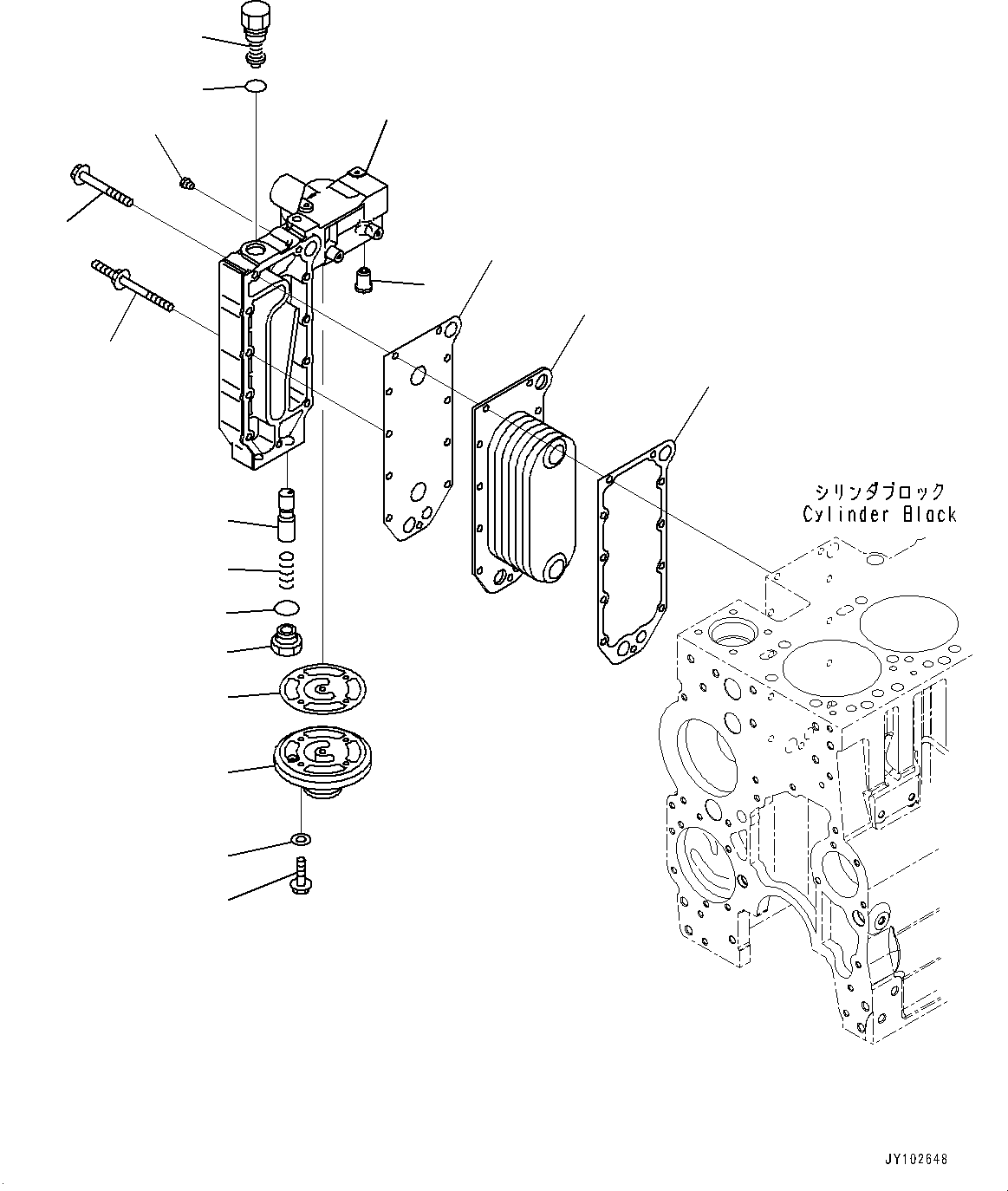 シリンダブロック
Cylinder Black

JY102648