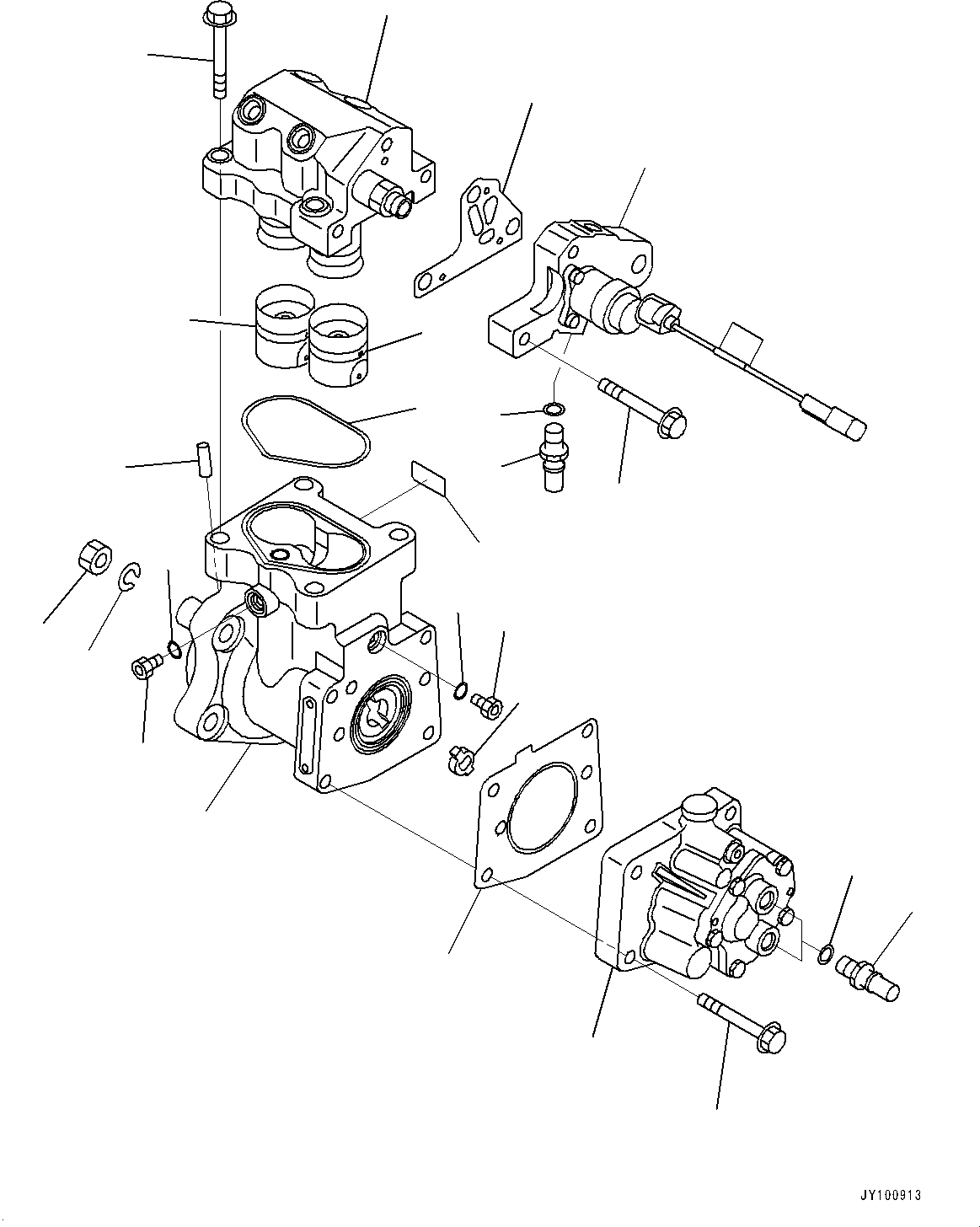 JY100913