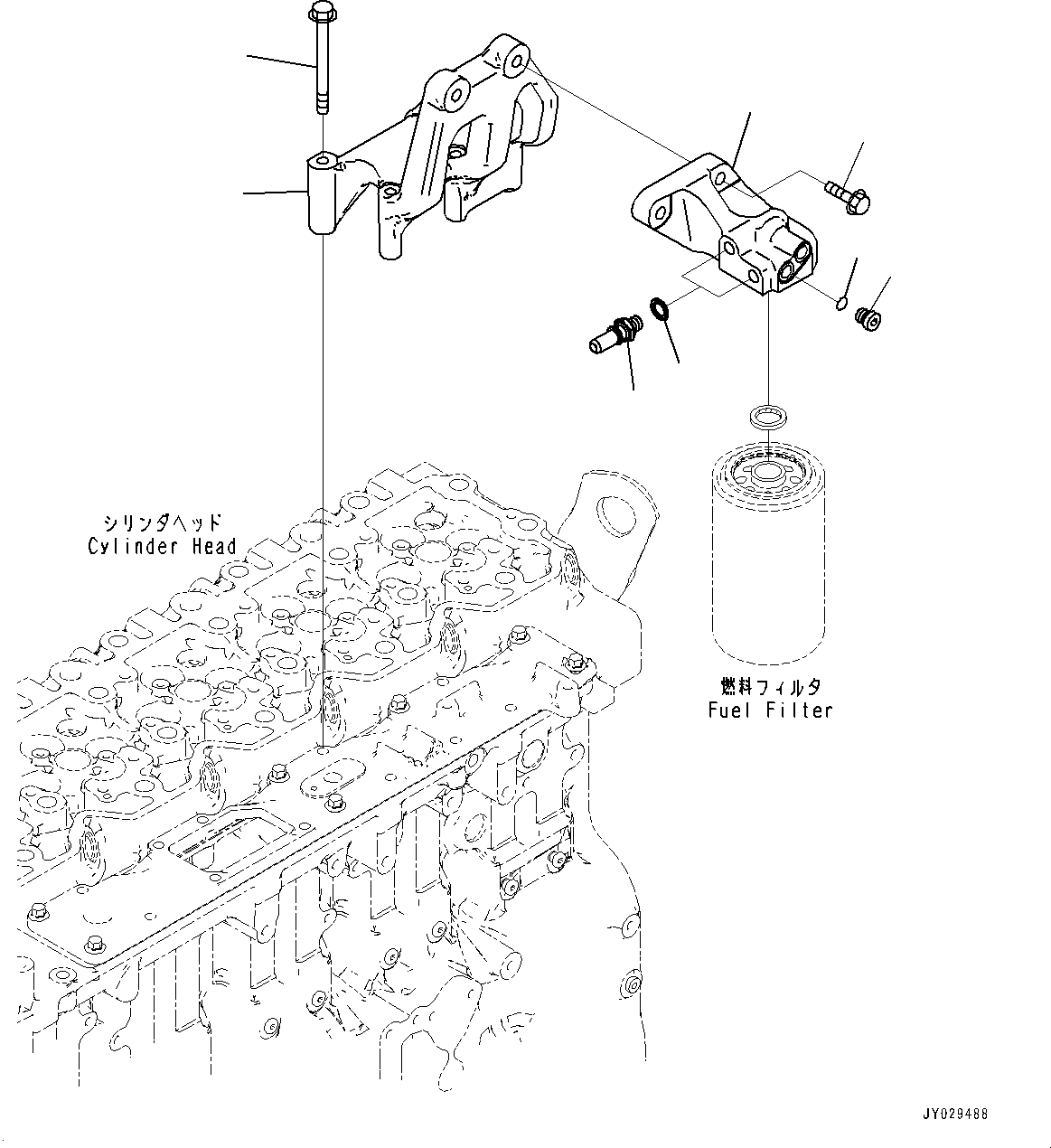 シリンダヘッド
Cylinder Head

燃料フィルタ
Fuel Filter

JY029488