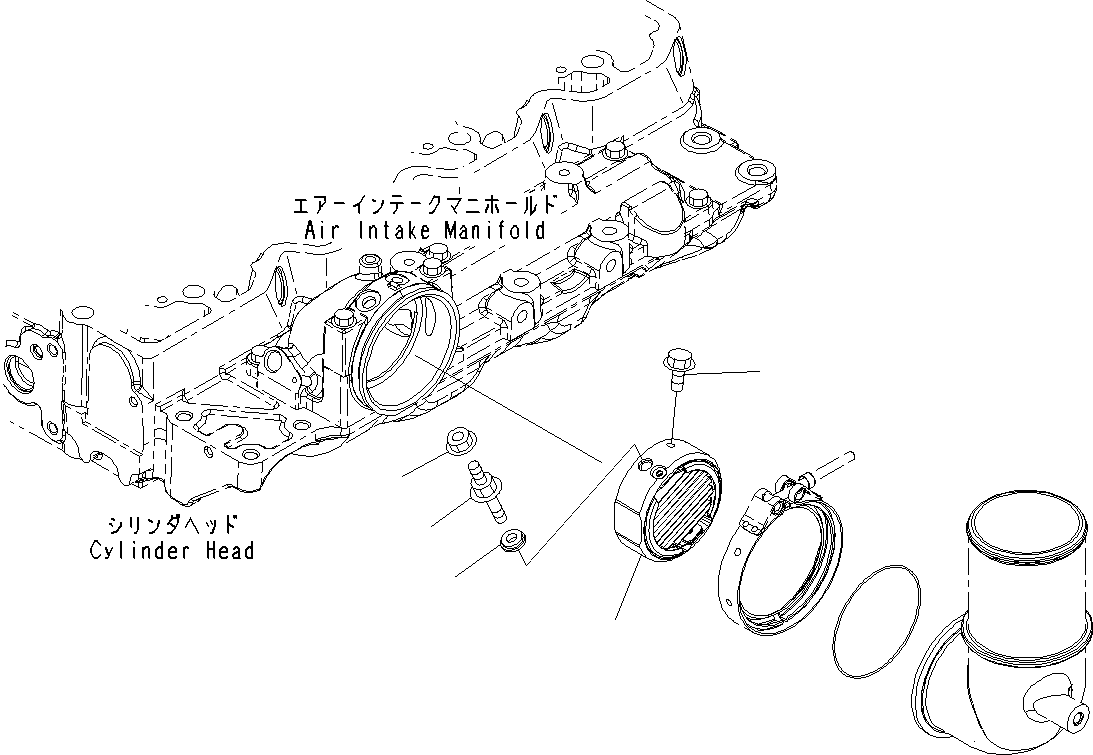 エアーインテークマニホールド
Air Intake Manifold

シリンダヘッド
Cylinder Head