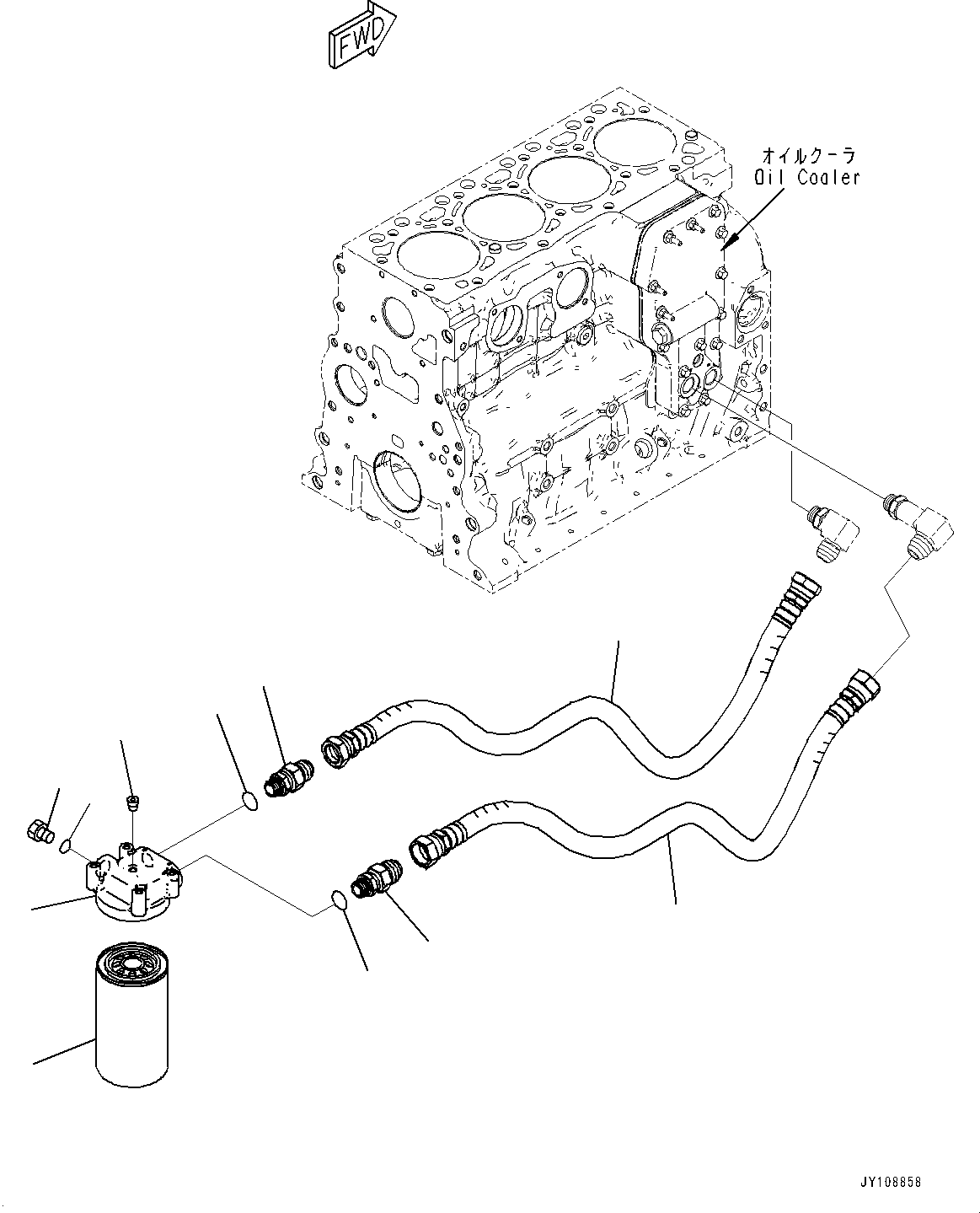 FWD

オイルクーラ
Oil Cooler

JY108858