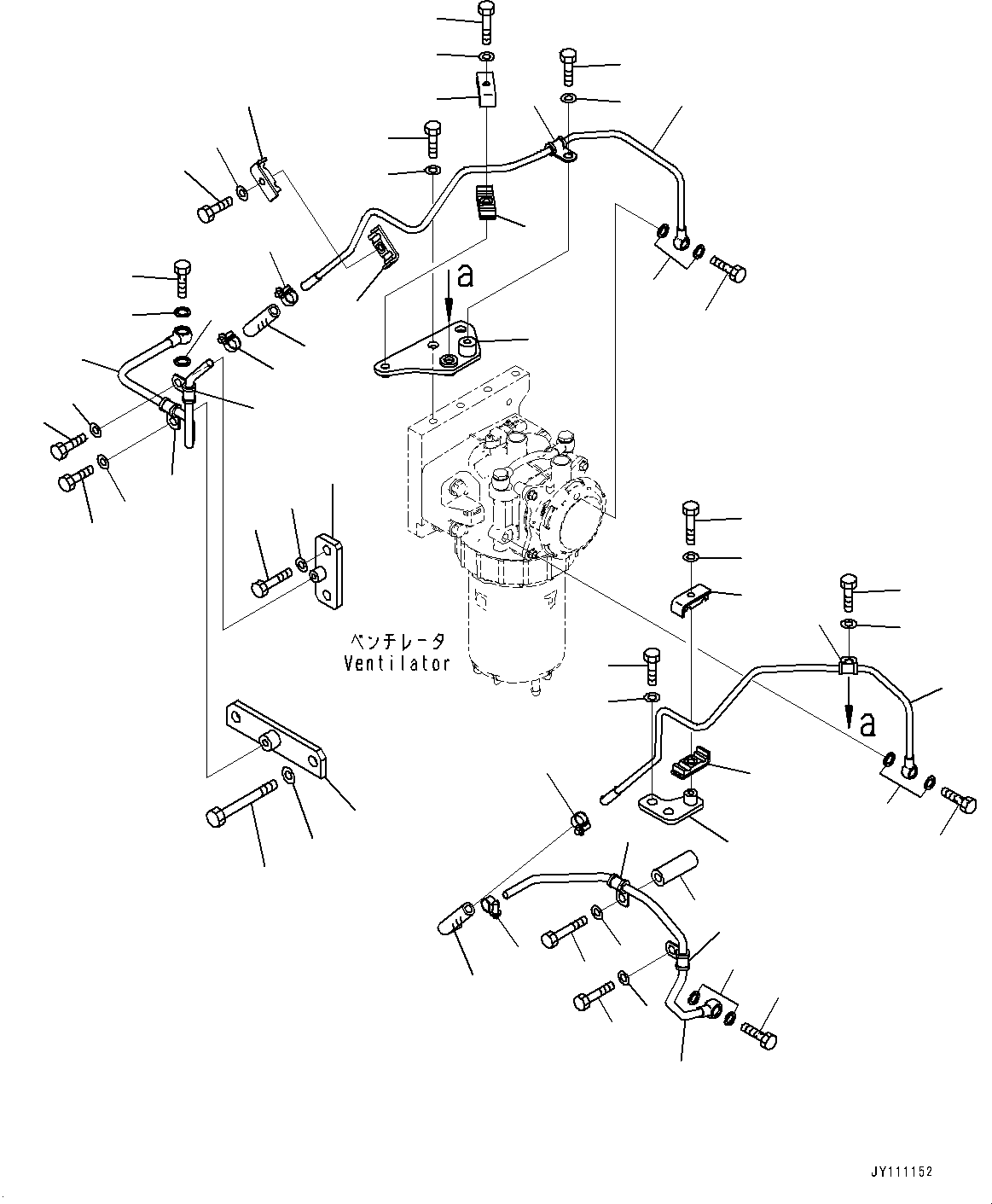 a

ベンチレータ
Ventilator

a

JY111152