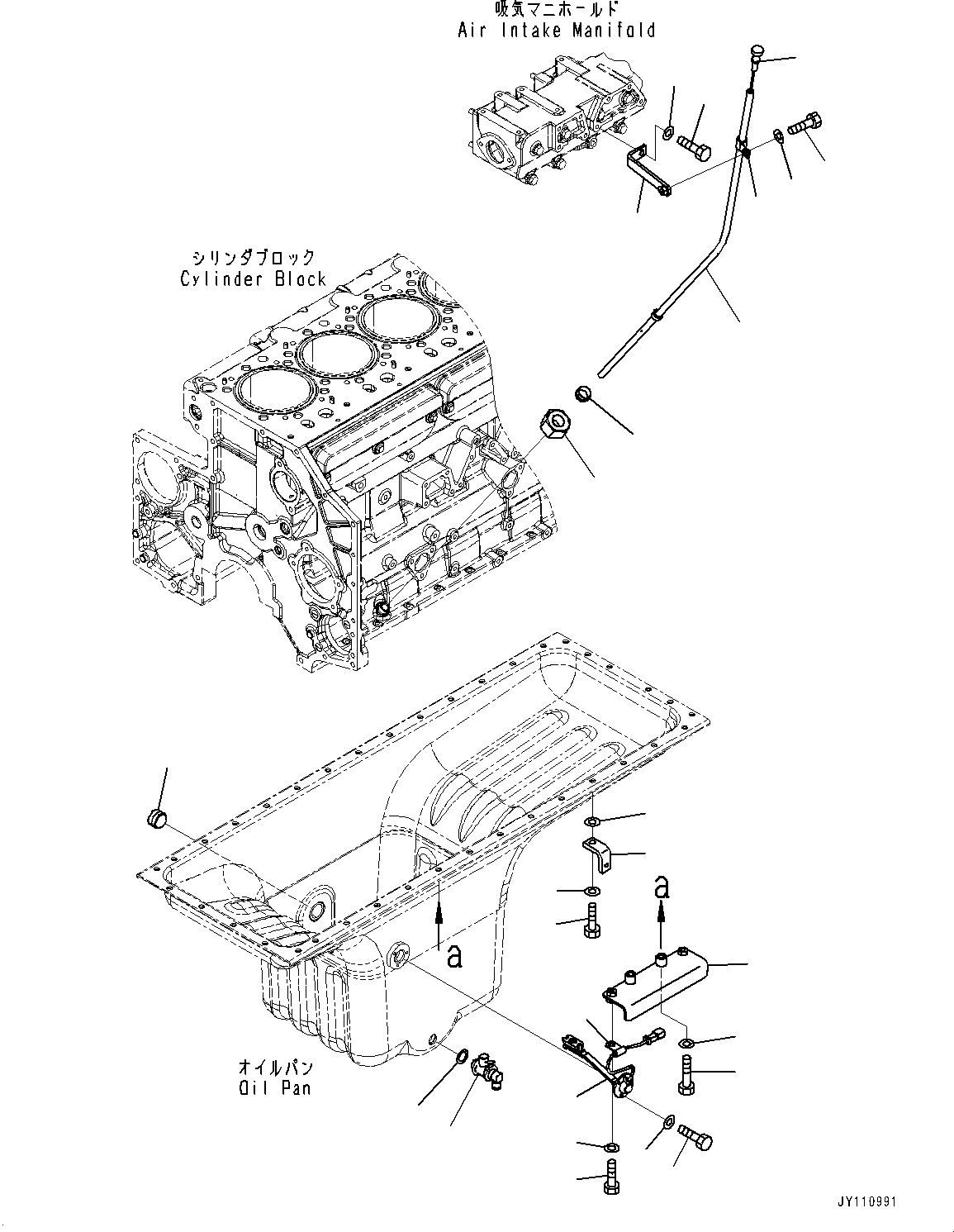 吸気マニホールド
Air Intake Manifold

シリンダブロック
Cylinder Block

a

a

オイルパン
Oil Pan

JY110991