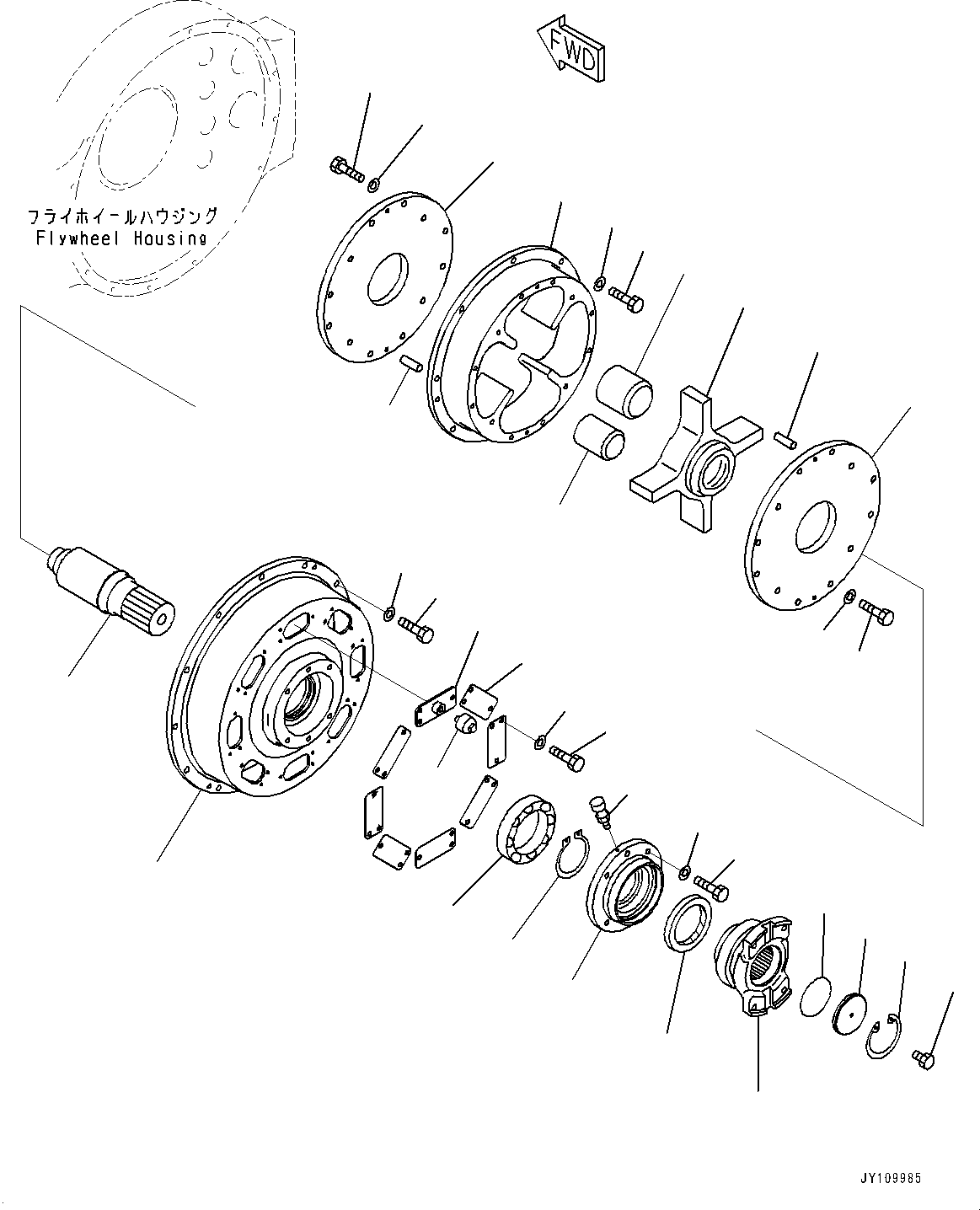 FWD

フライホイールハウジング
Flywheel Housing

JY109985