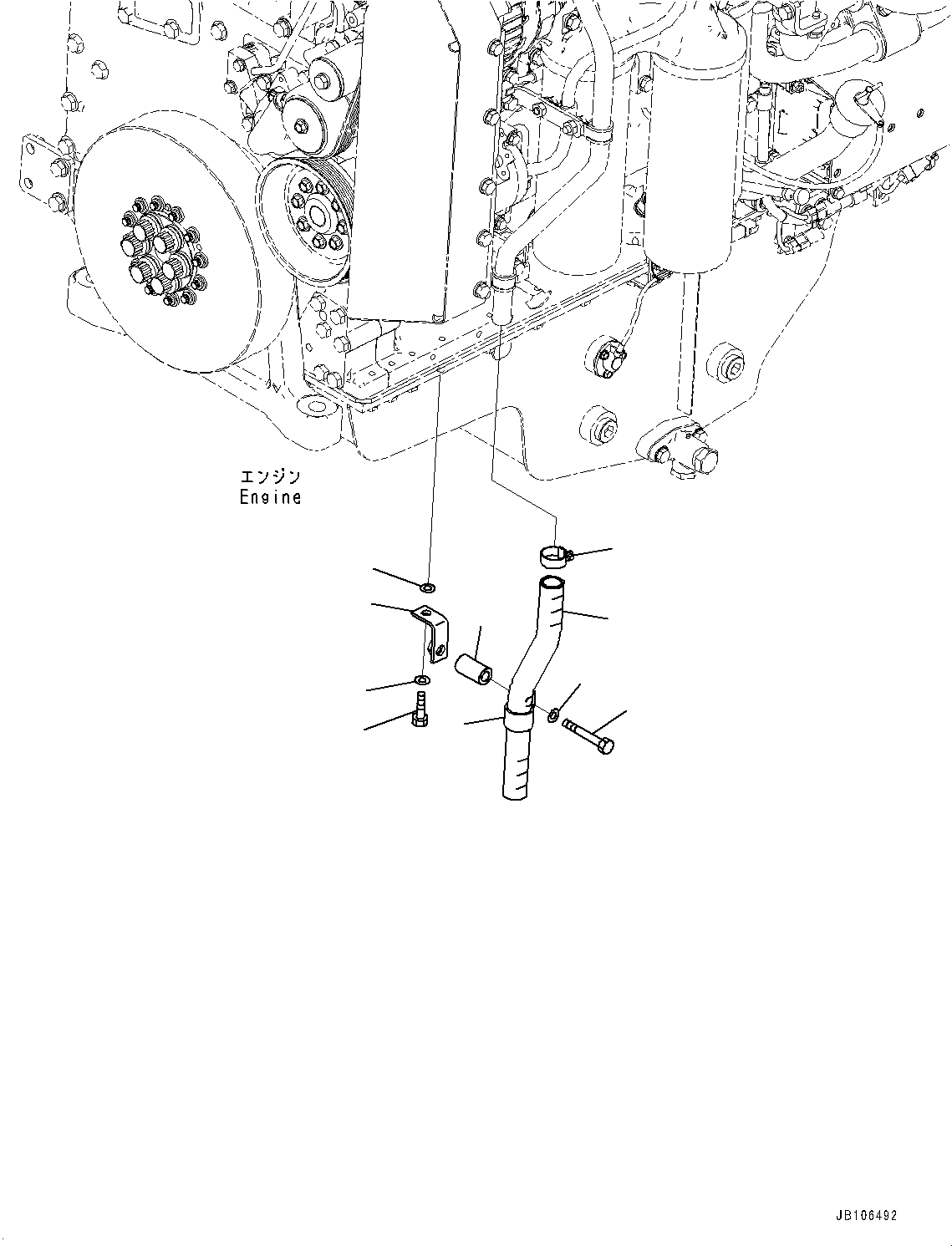 エンジン
Engine

JB106492