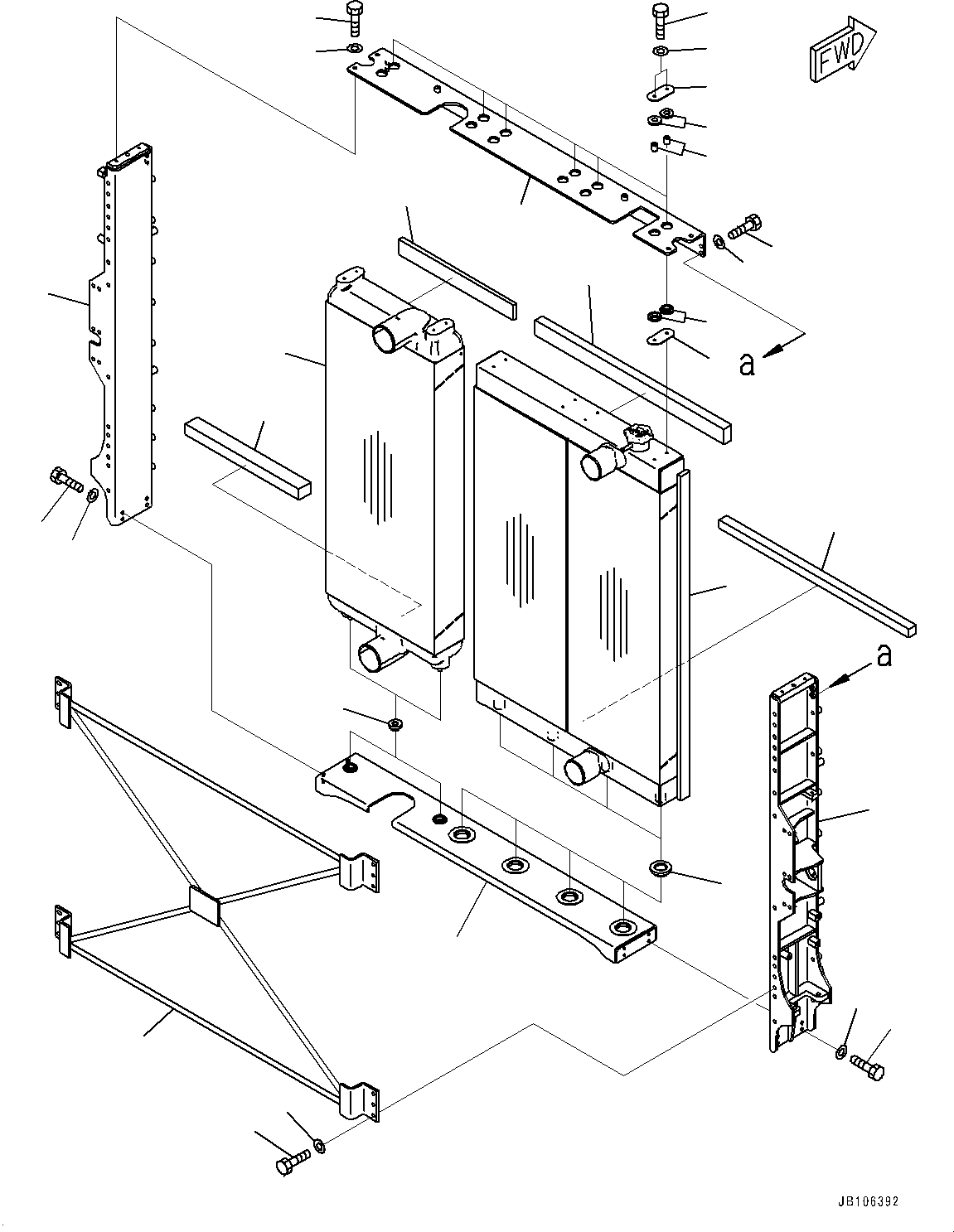 FWD

a

a

JB106392