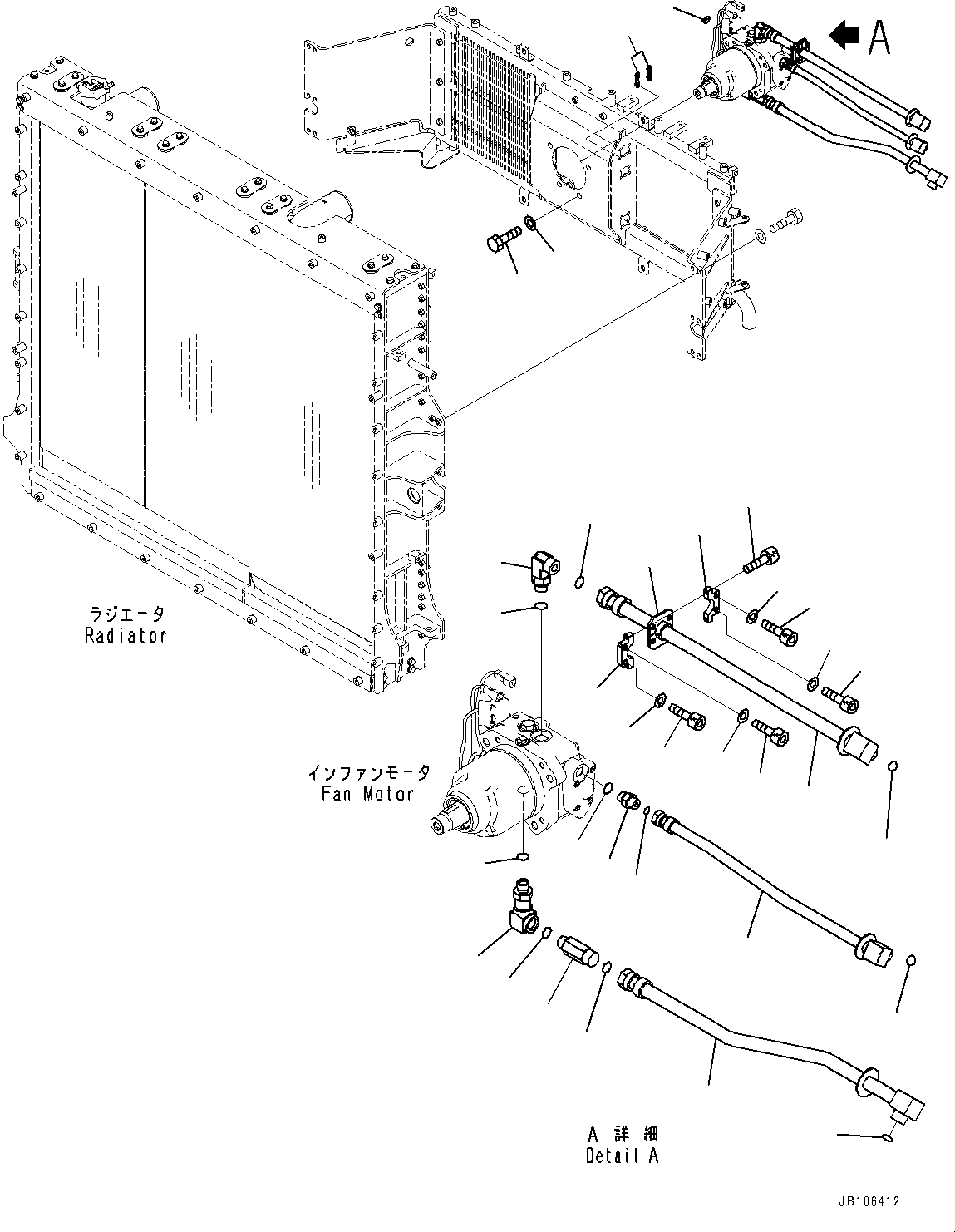 A

ラジエータ
Radiator

インファンモータ
Fan Motor

A 詳細
Detail A

JB106412