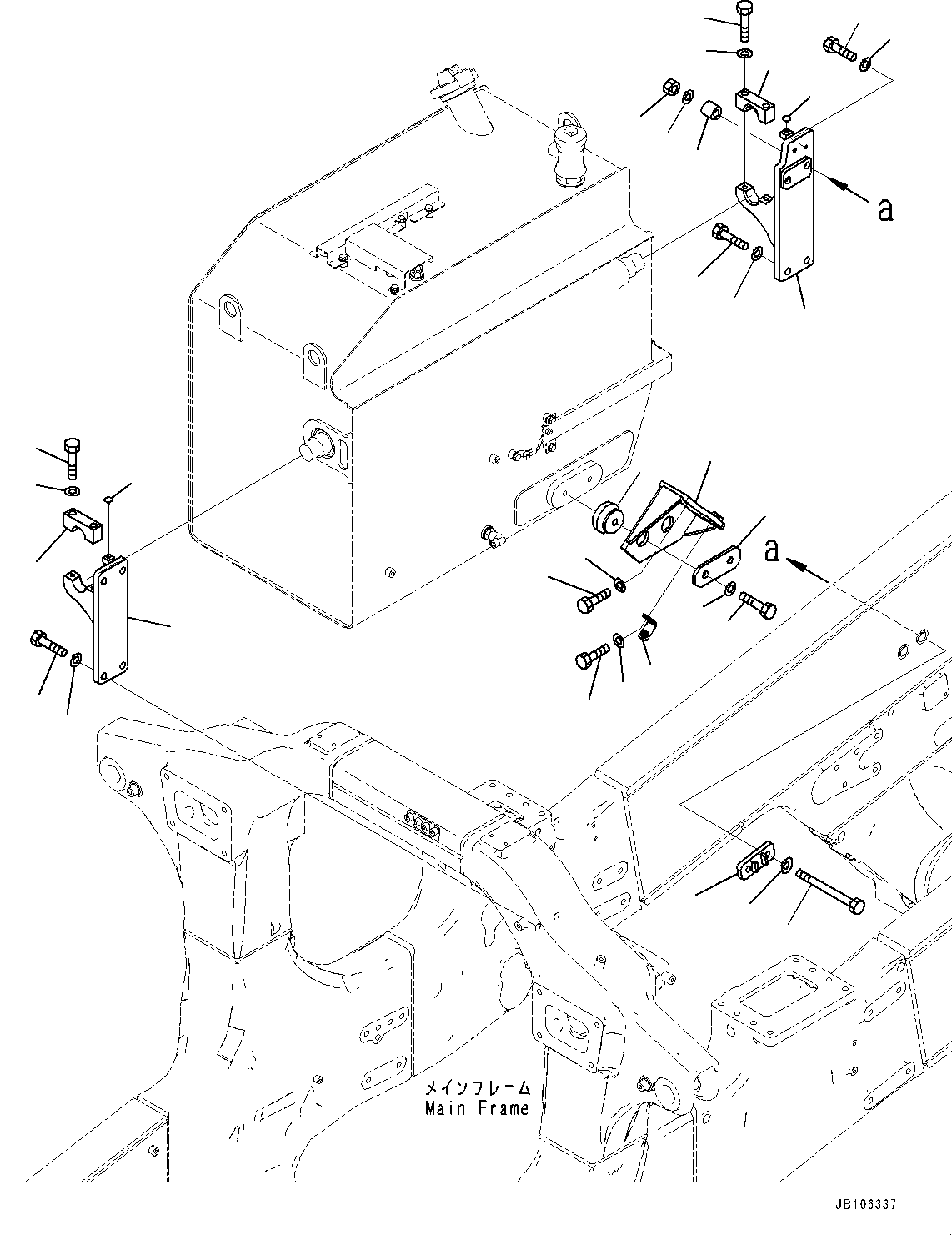 a

a

メインフレーム
Main Frame

JB106337