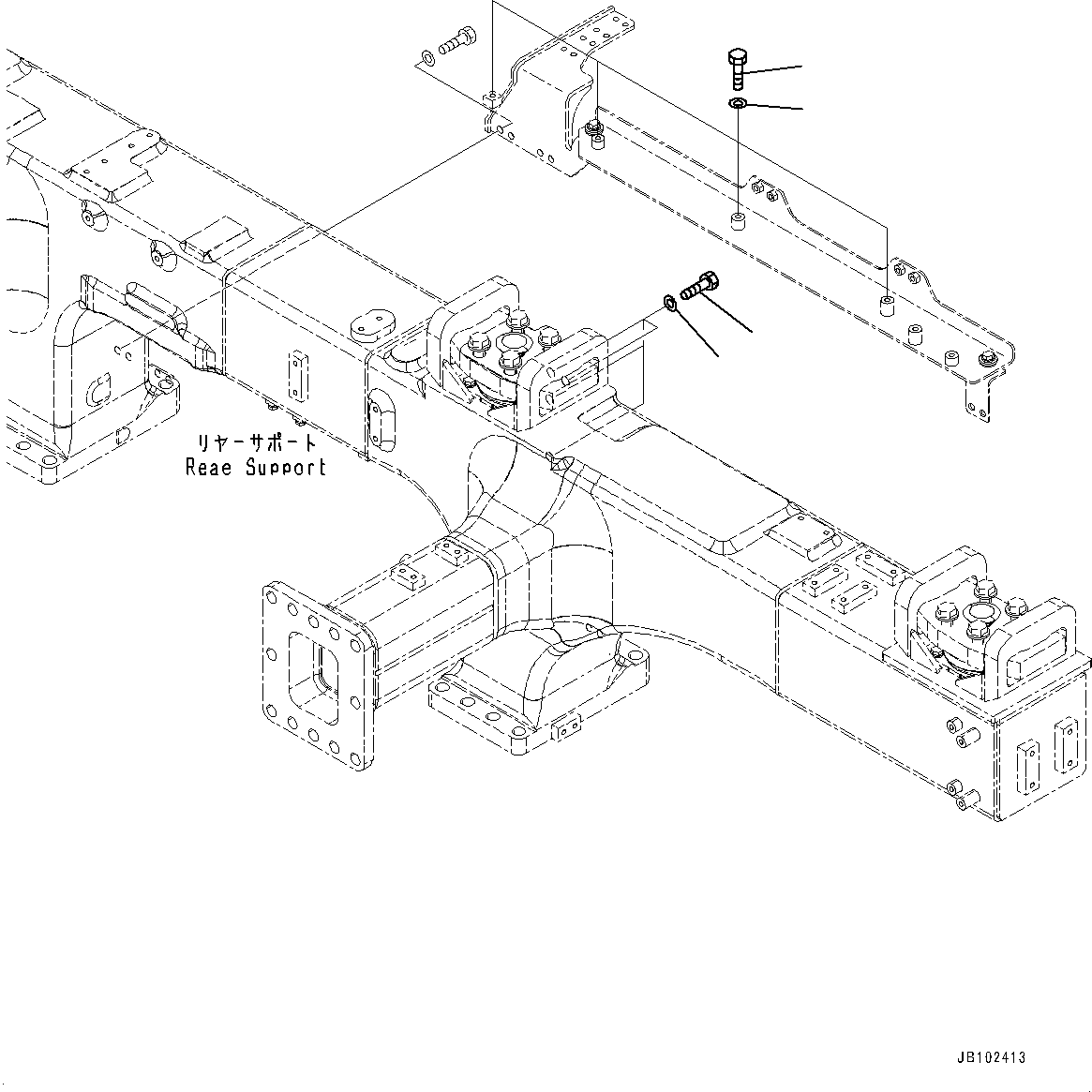 リヤーサポート
Reae Support

JB102413