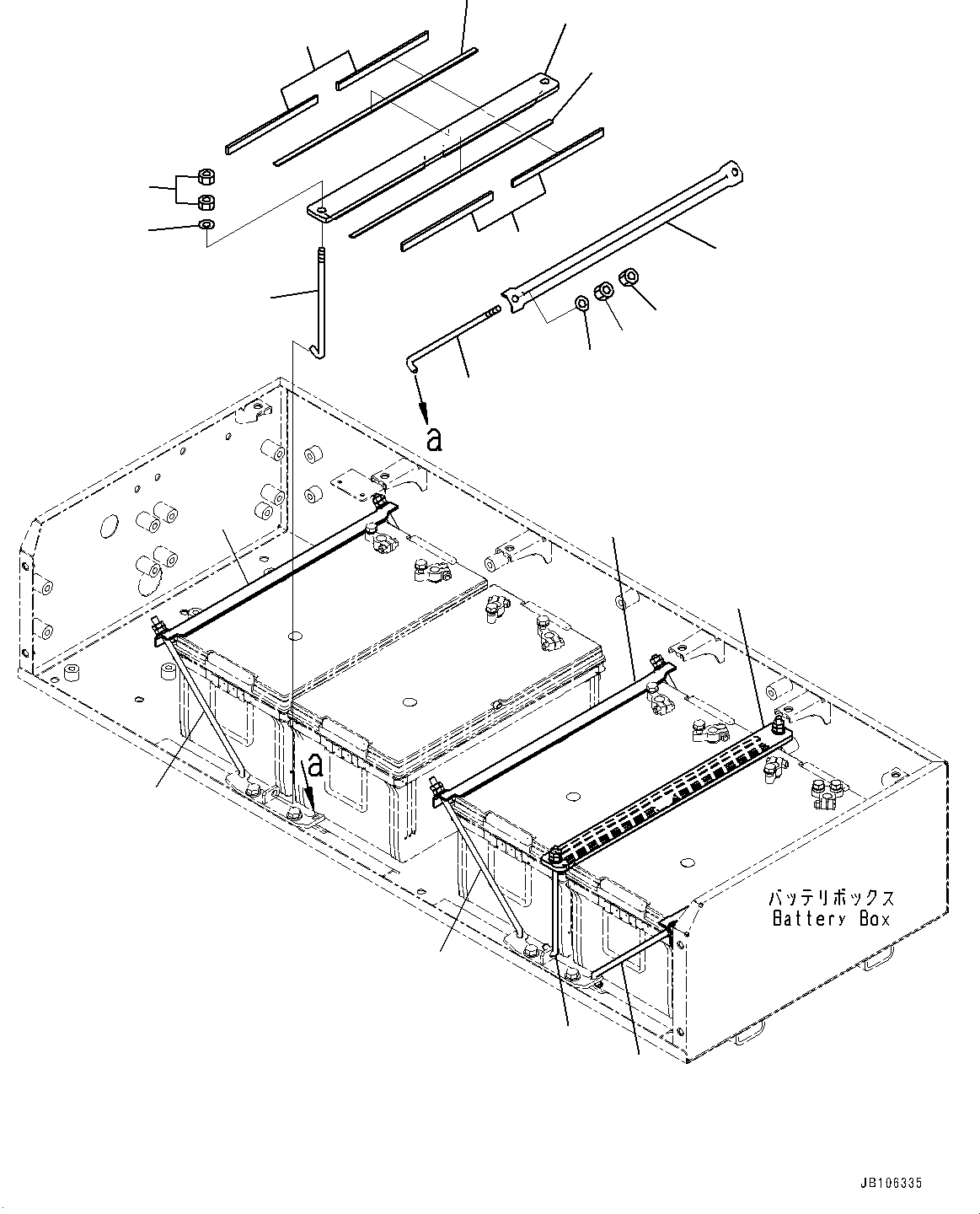 a

a

バッテリボックス
Battery Box

JB106335