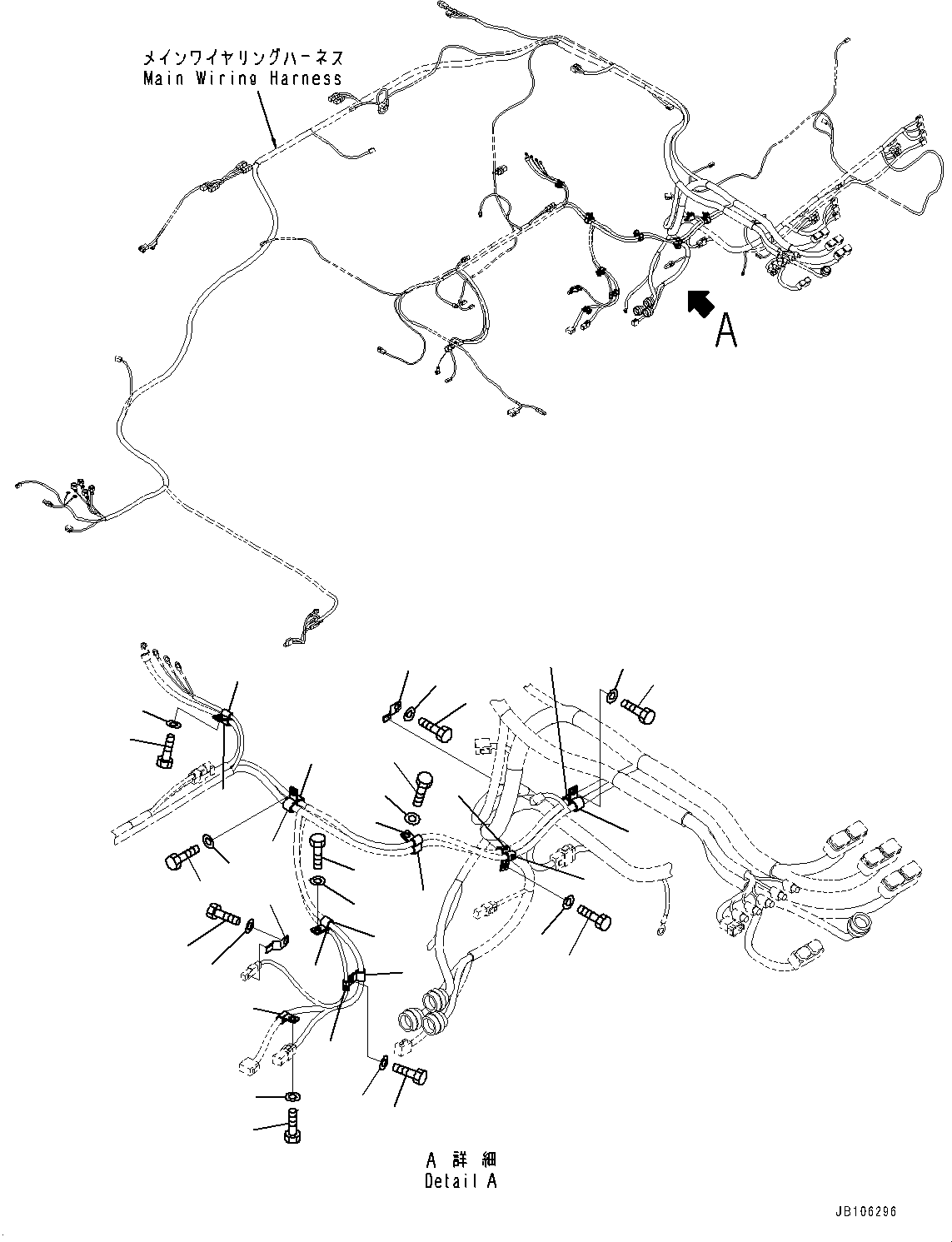 メインワイヤリングハーネス
Main Wiring Harness

A

A 詳 細
Detail A

JB106296