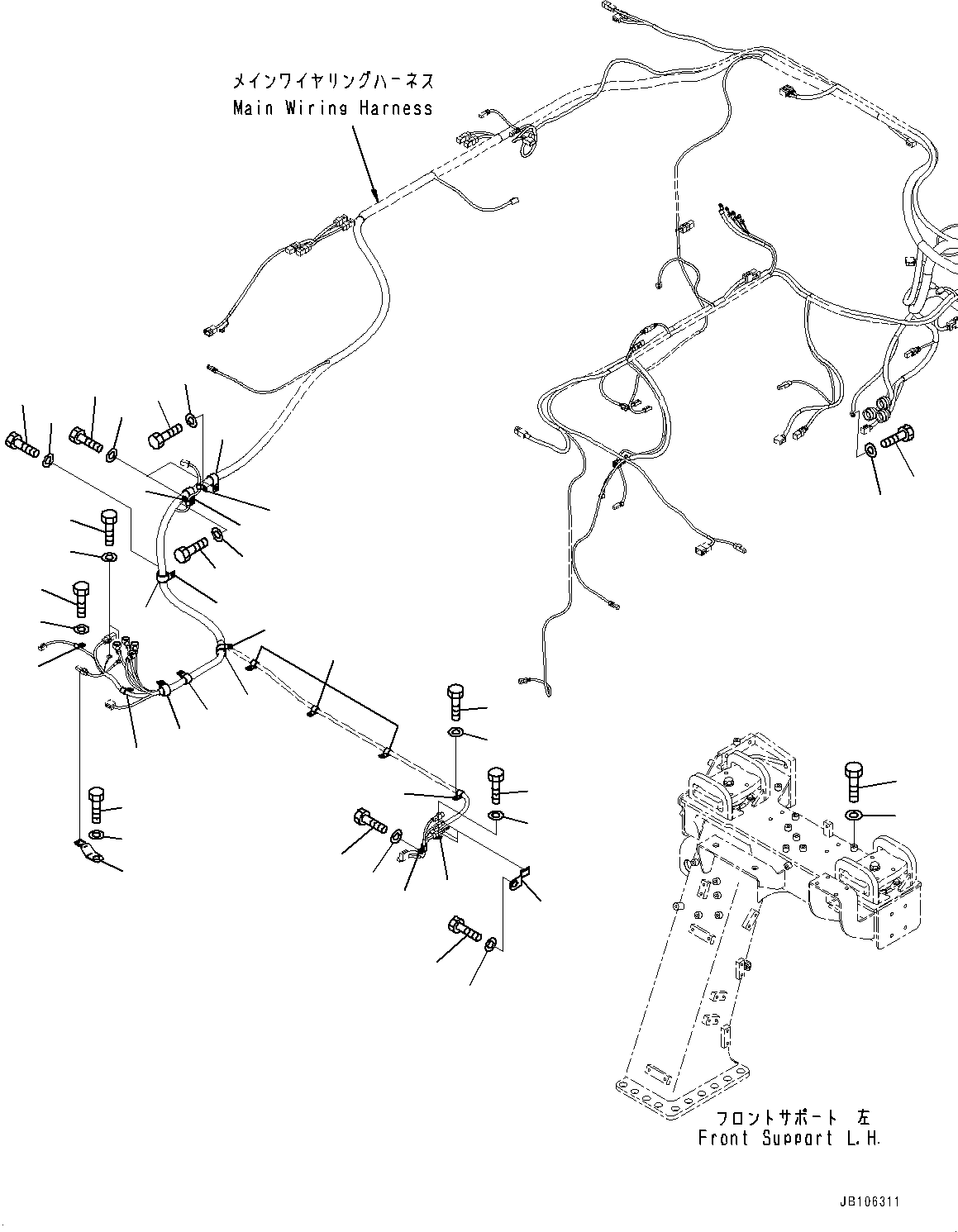 メインワイヤリングハーネス
Main Wiring Harness

フロントサポート 左
Front Support L.H.

JB106311