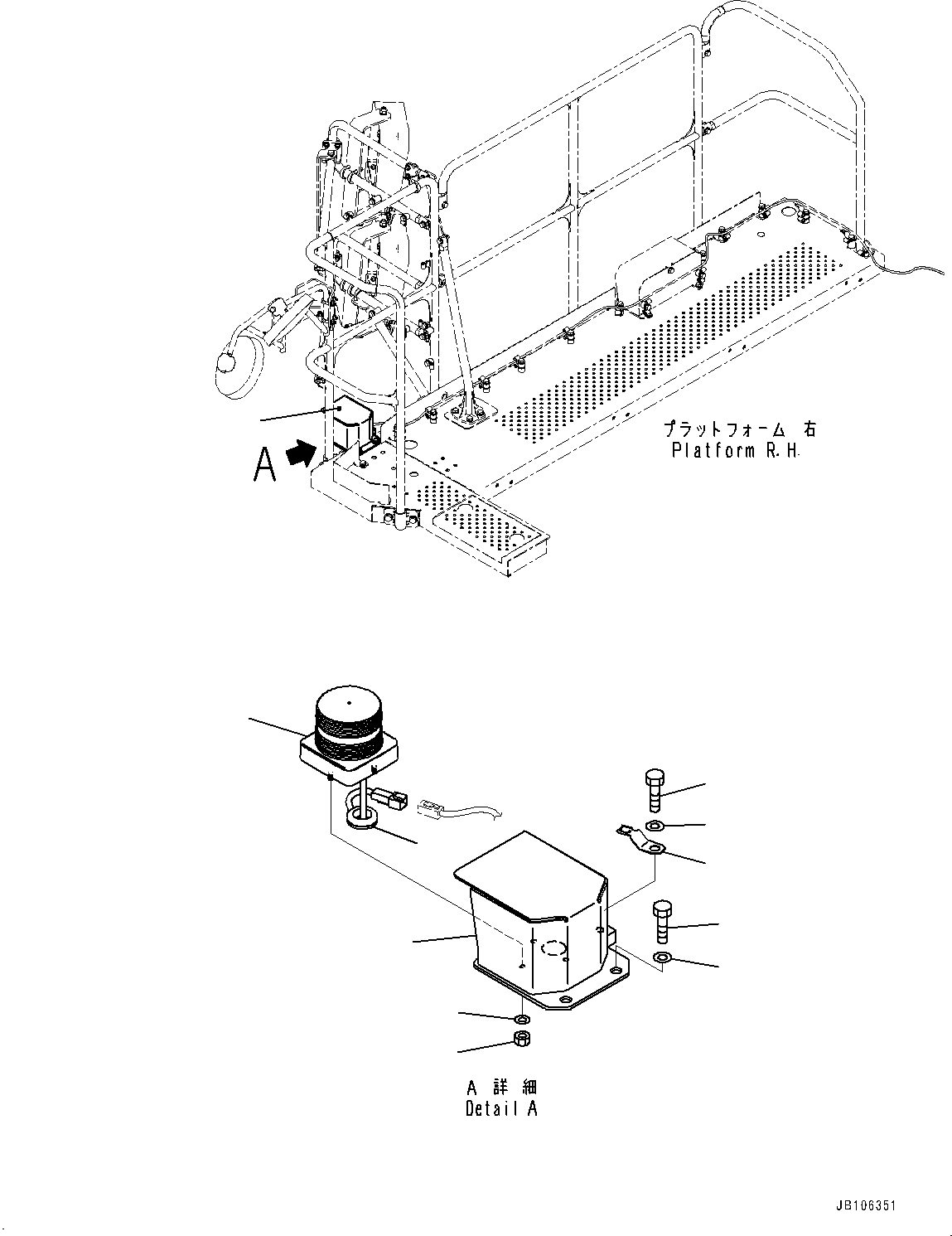 プラットフォーム 右
Platform R.H.

A

A 詳細
Detail A

JB106351