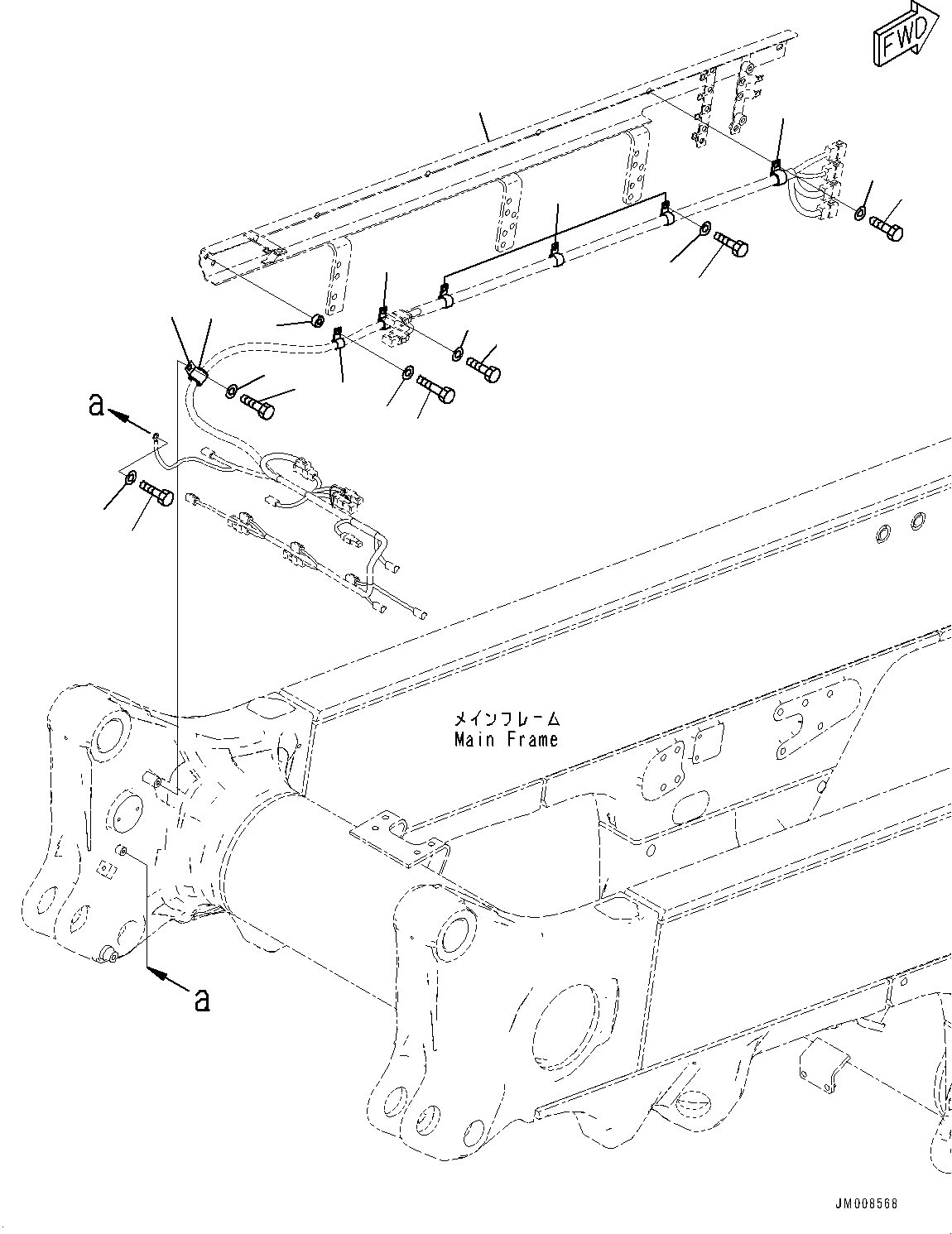 FWD

a

メインフレーム
Main Frame

a

JM008568