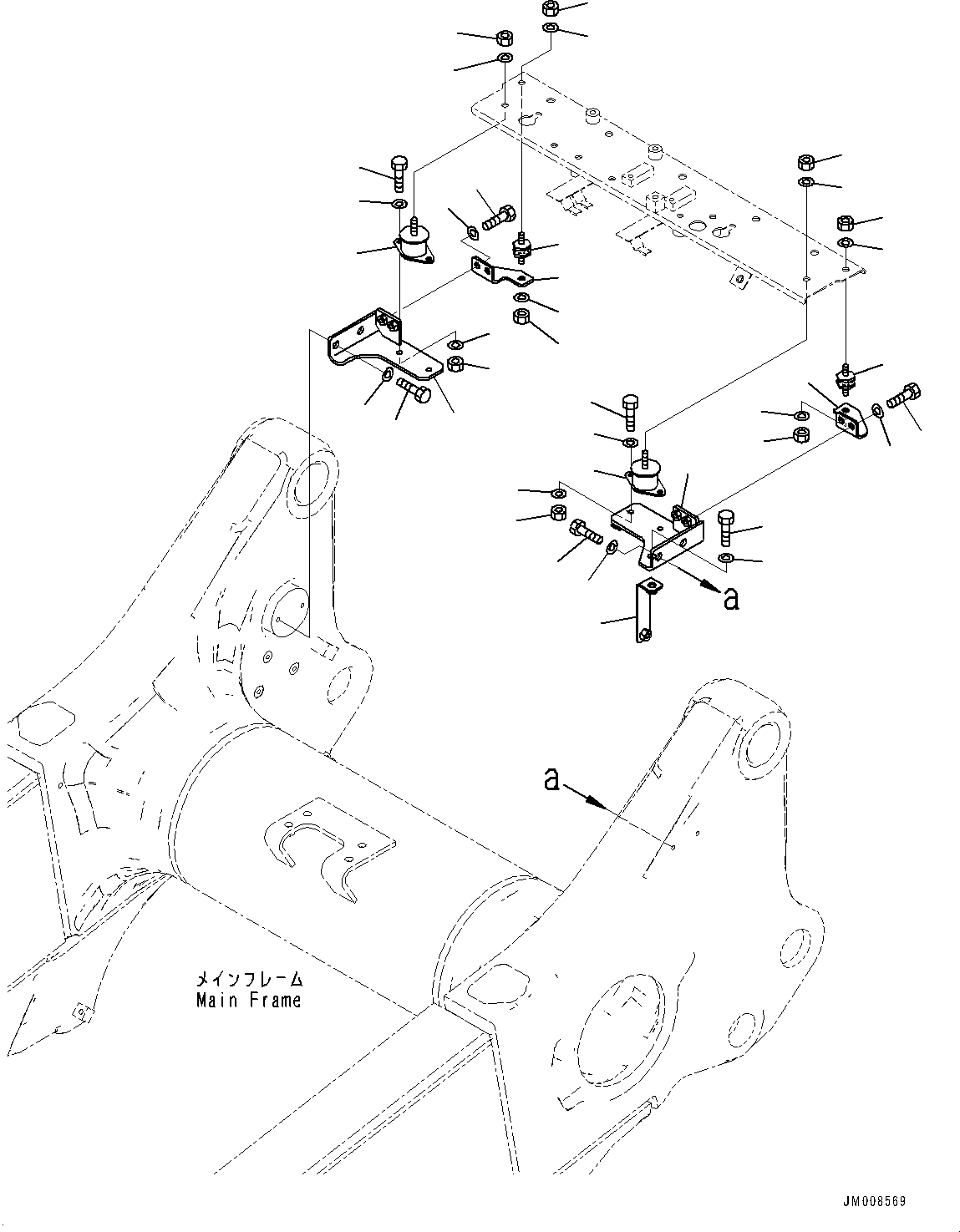 a

a

メインフレーム
Main Frame

JM008569