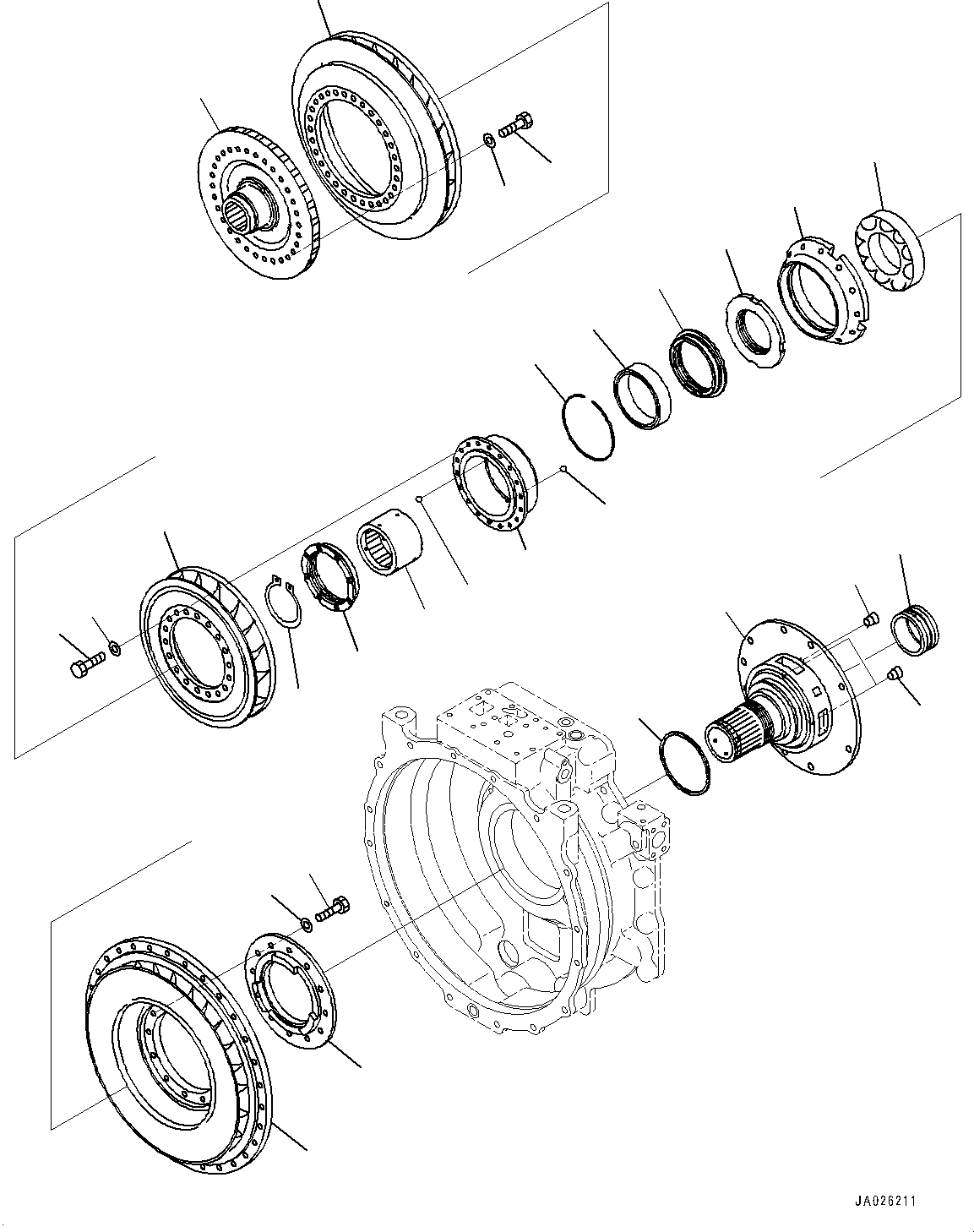 JA026211