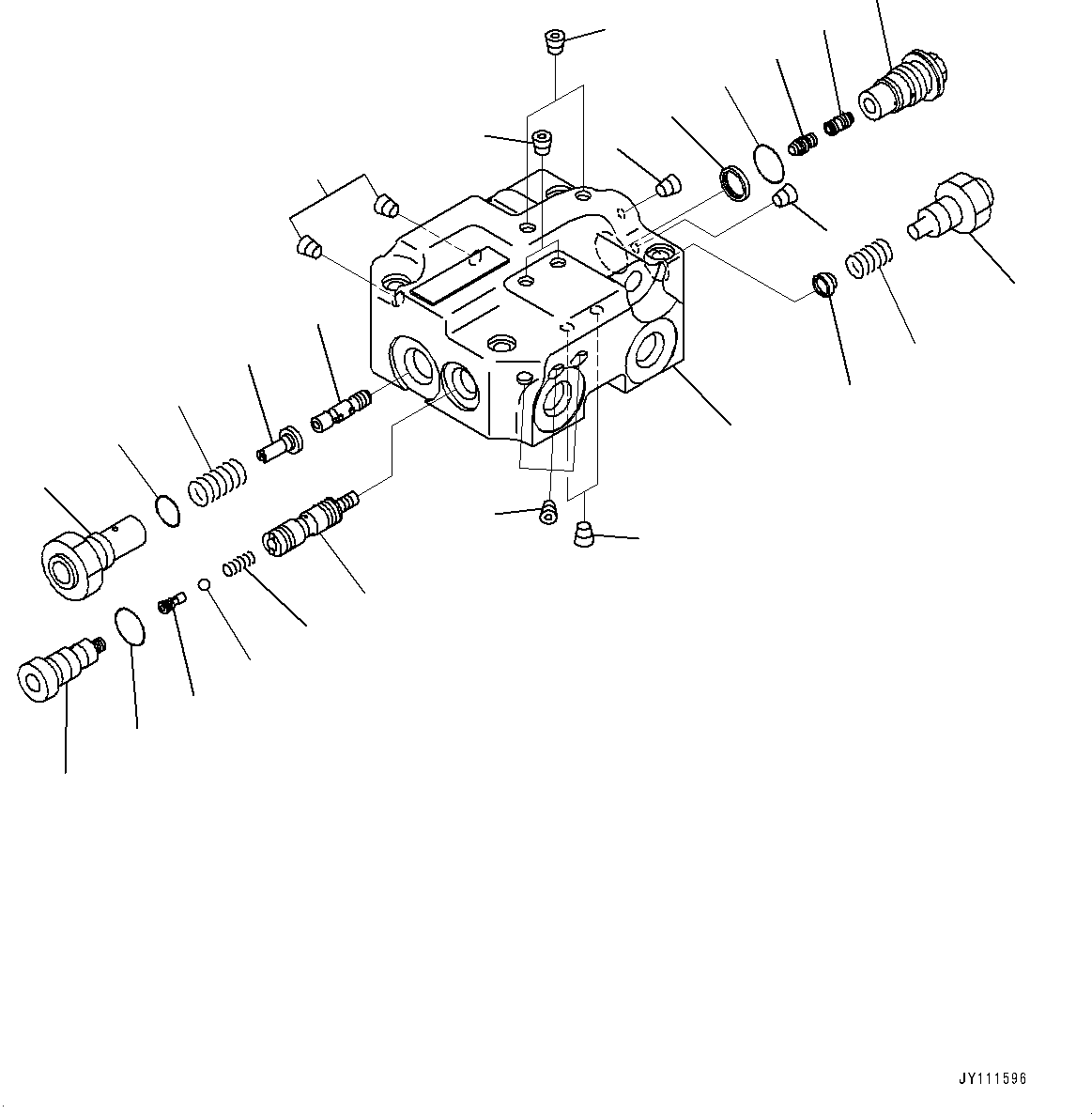 JY111596