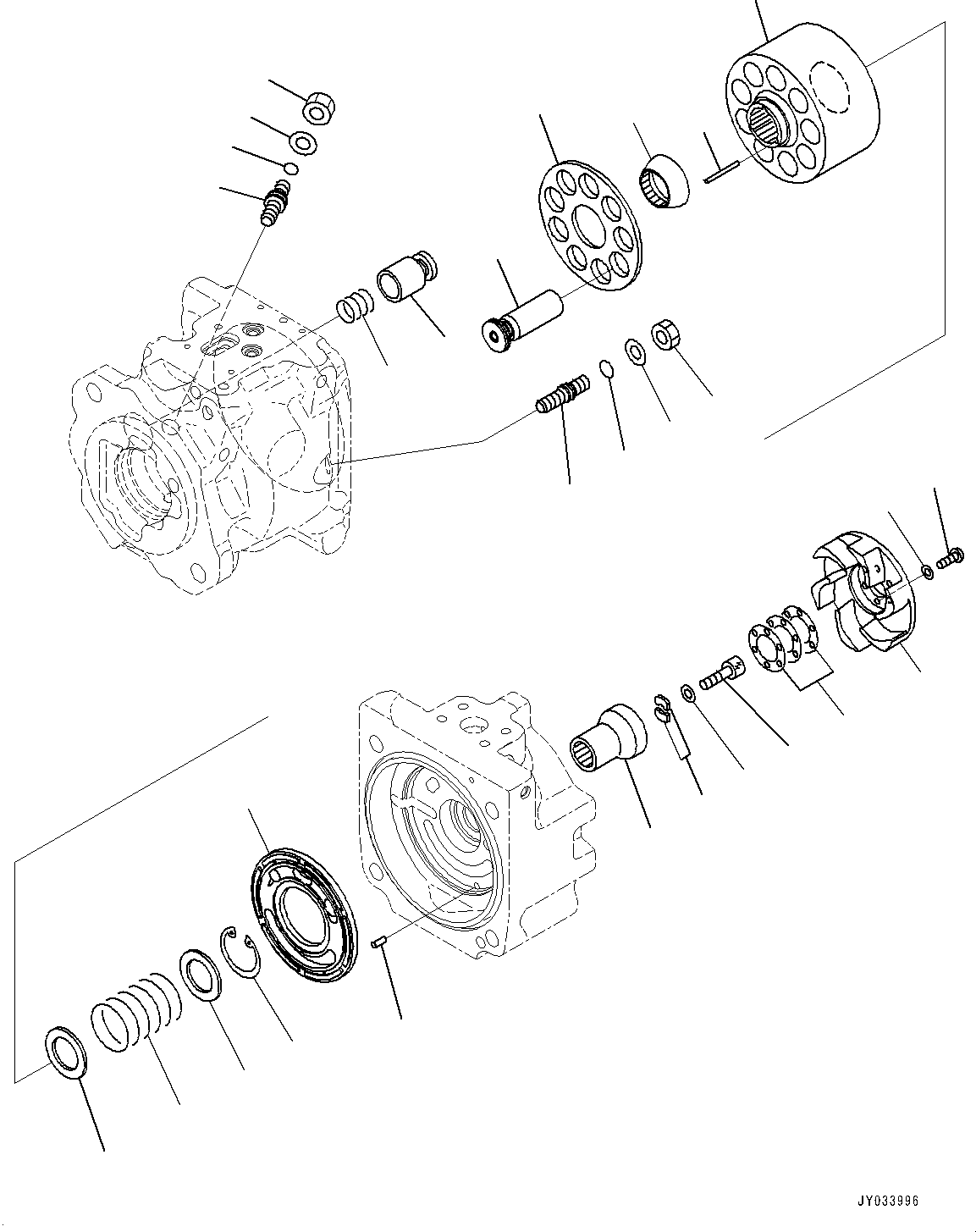 JY033996