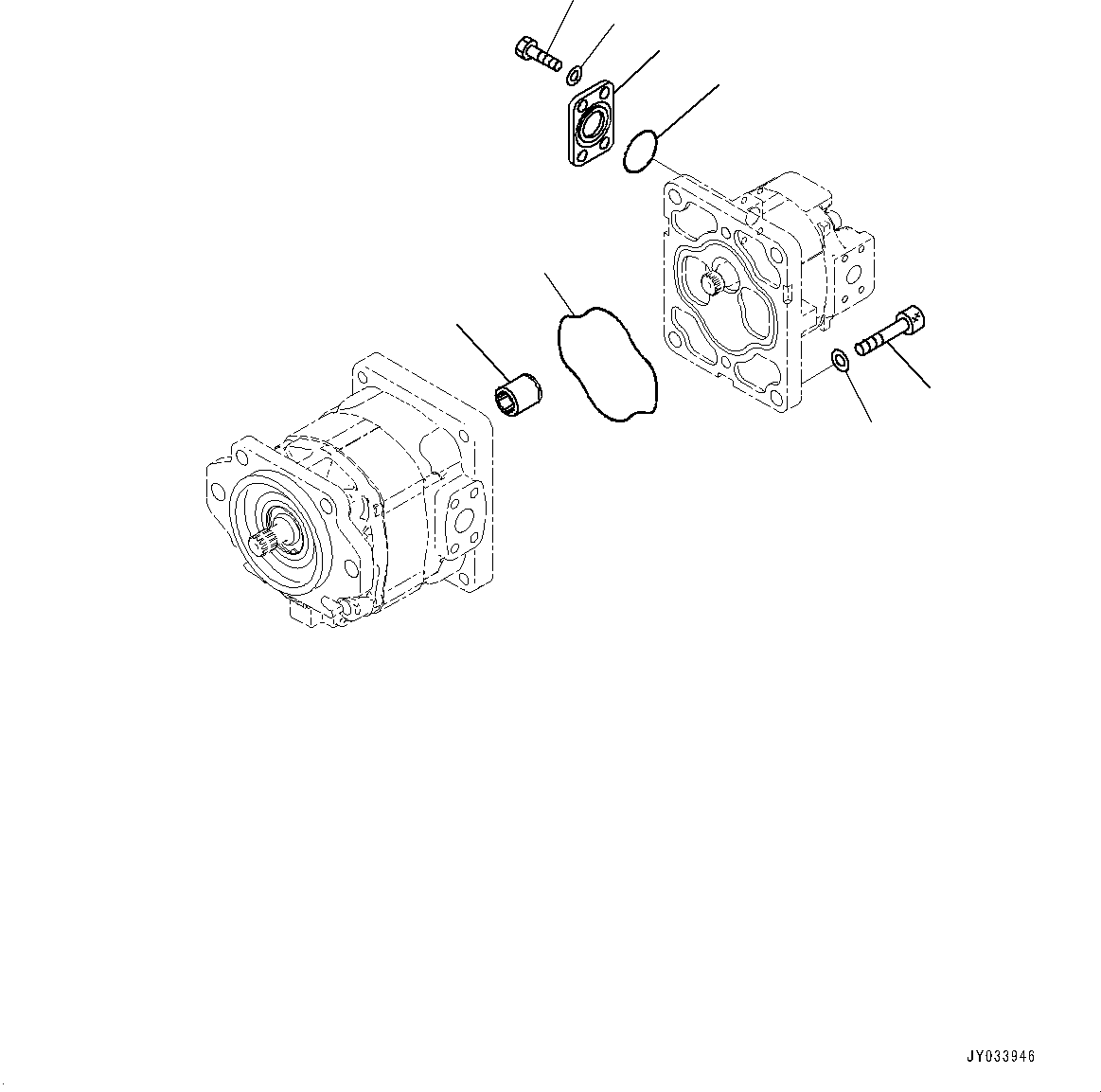 JY033946