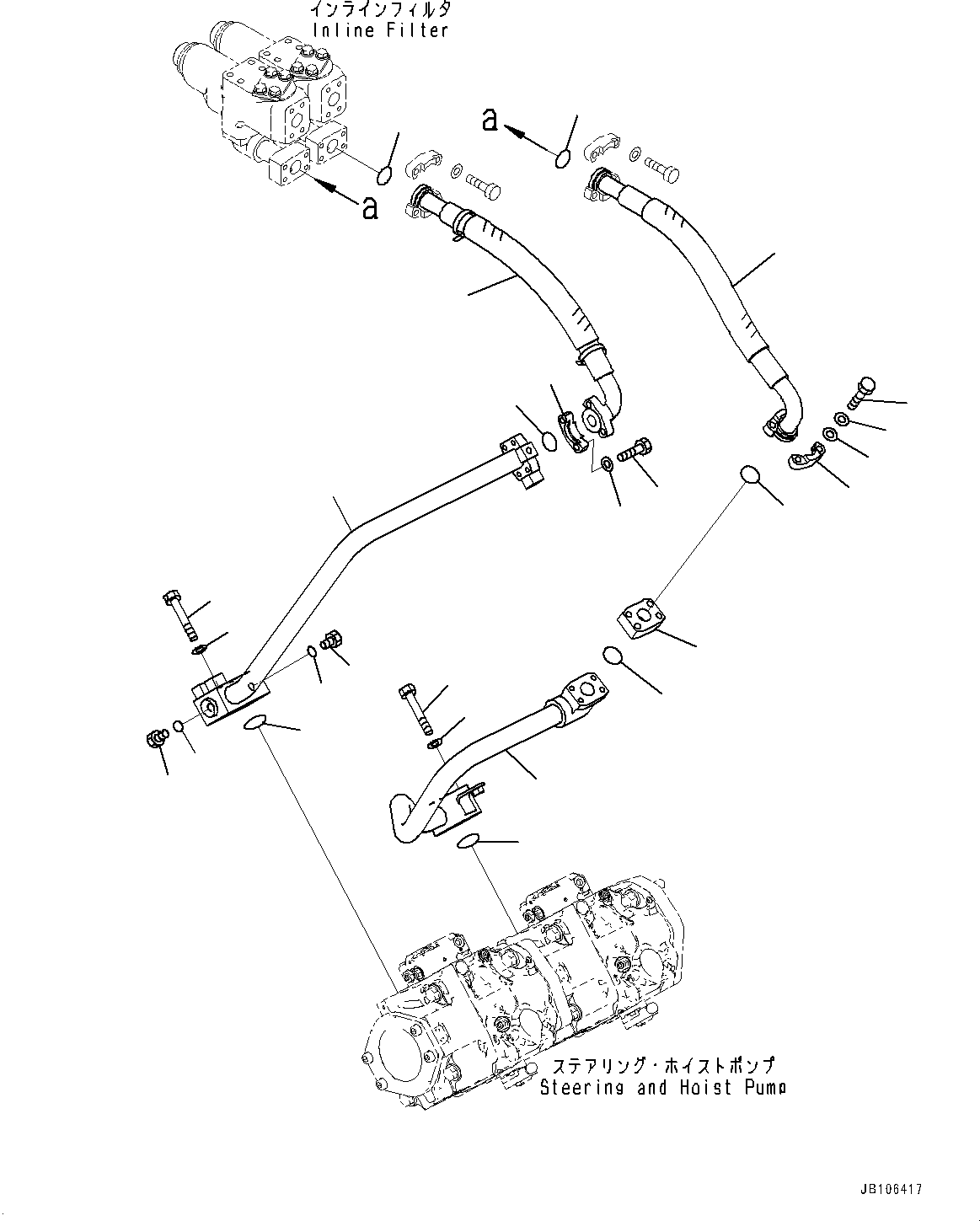 インラインフィルタ
Inline Filter

a

a

ステアリング・ホイストポンプ
Steering and Hoist Pump

JB106417