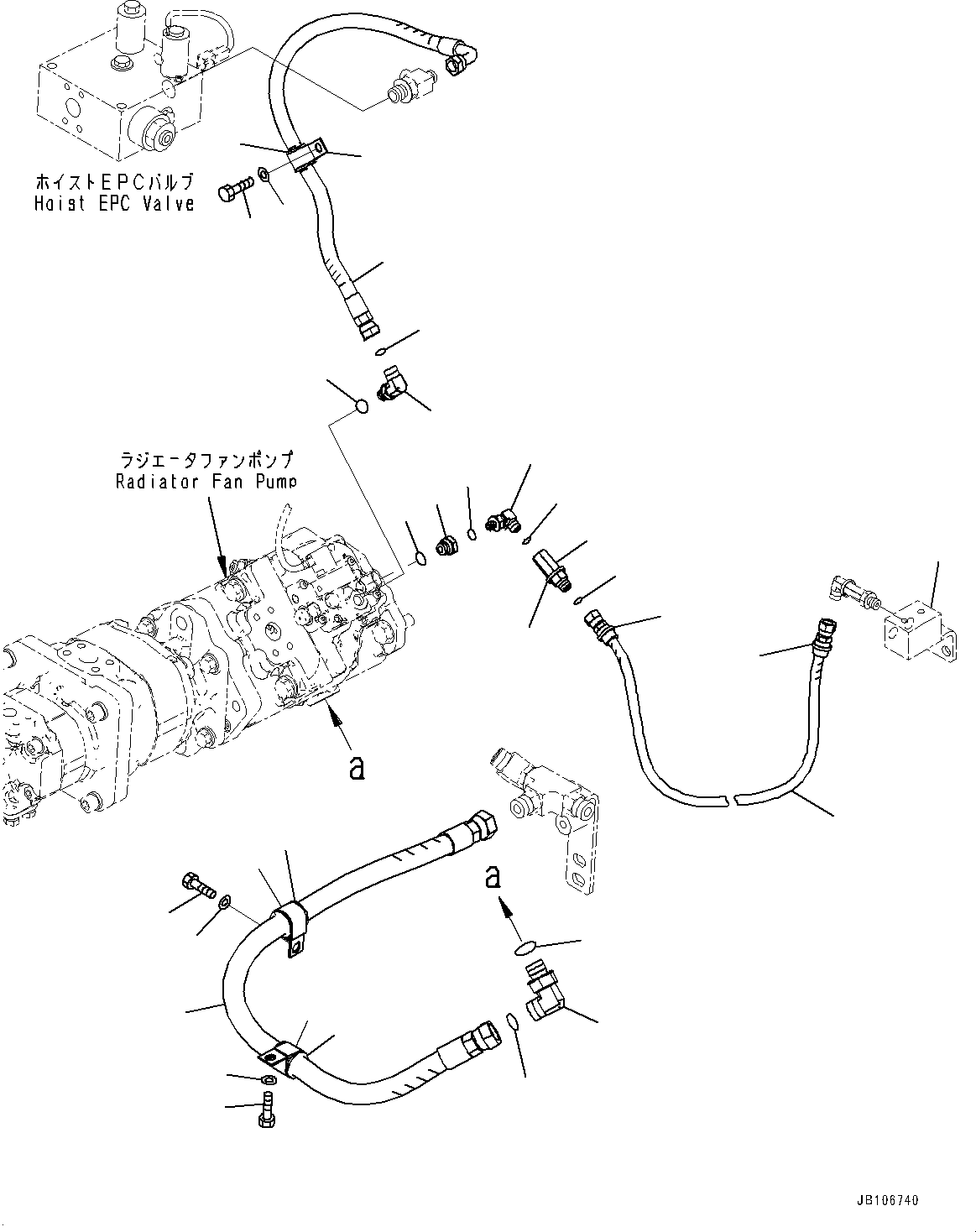 ホイストEPCバルブ
Hoist EPC Valve

ラジエータファンポンプ
Radiator Fan Pump

a

a

JB106740