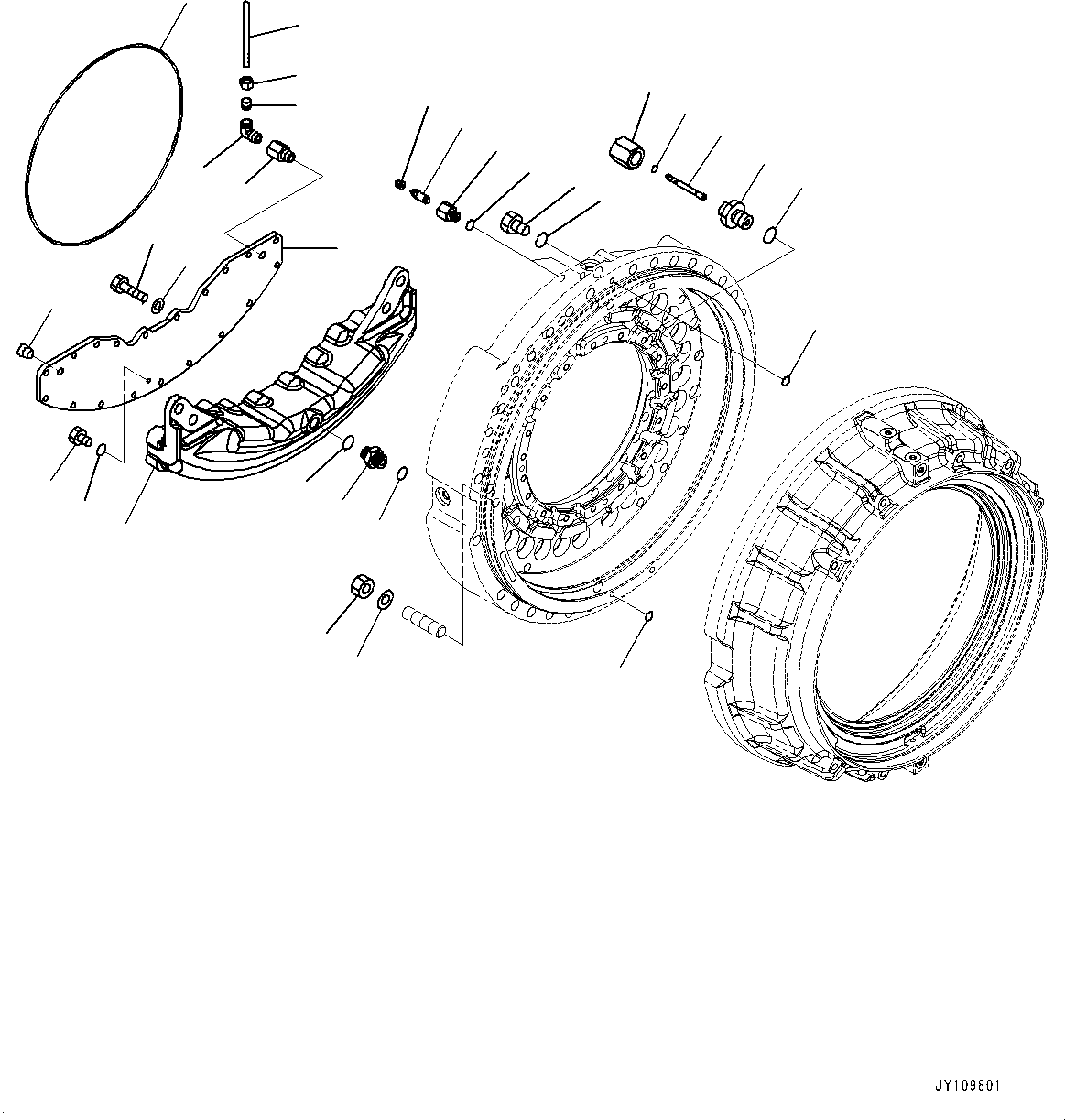 JY109801