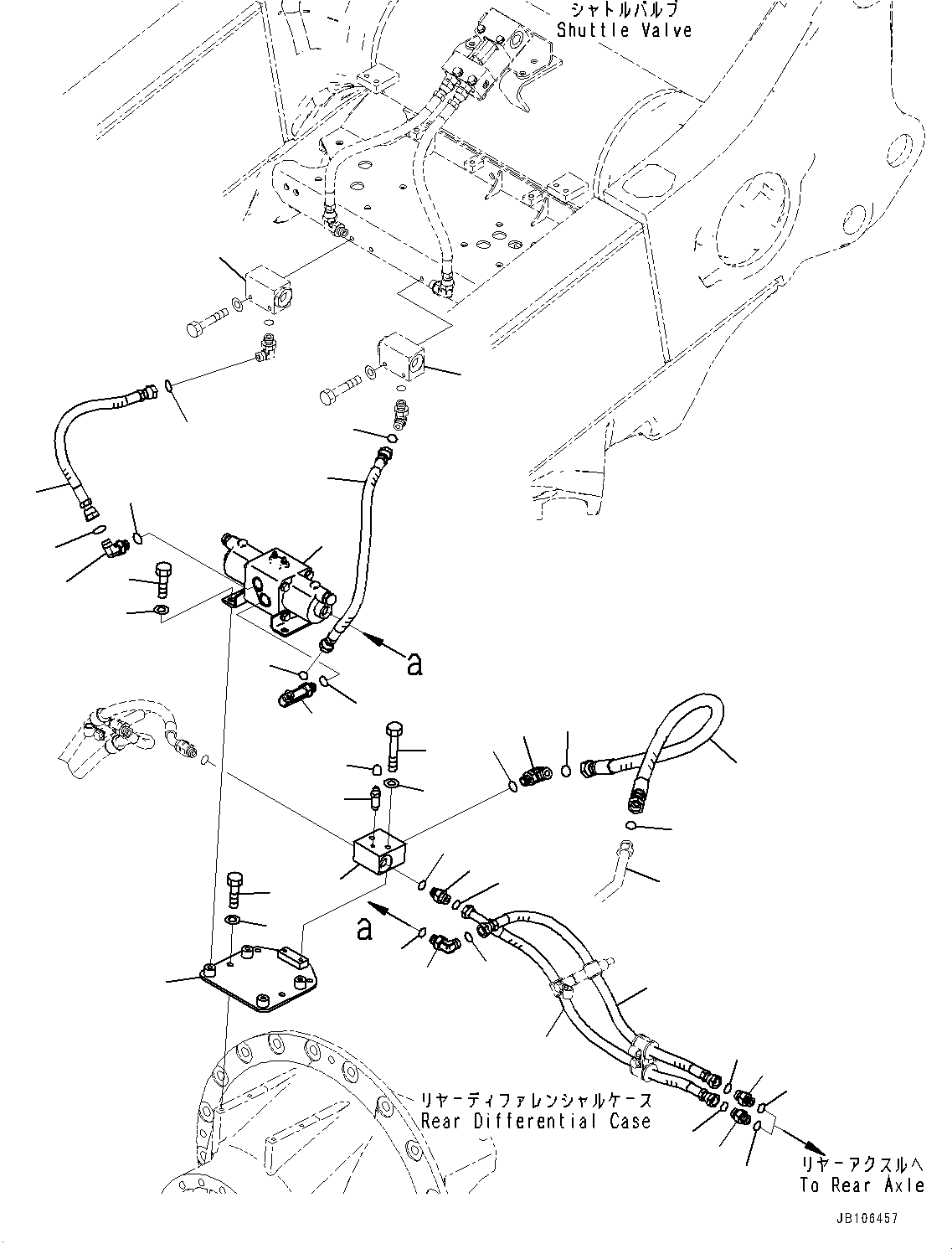 シャトルバルブ
Shuttle Valve

a

a

リヤーディファレンシャルケース
Rear Differential Case

リヤーアクスルへ
To Rear Axle

JB106457