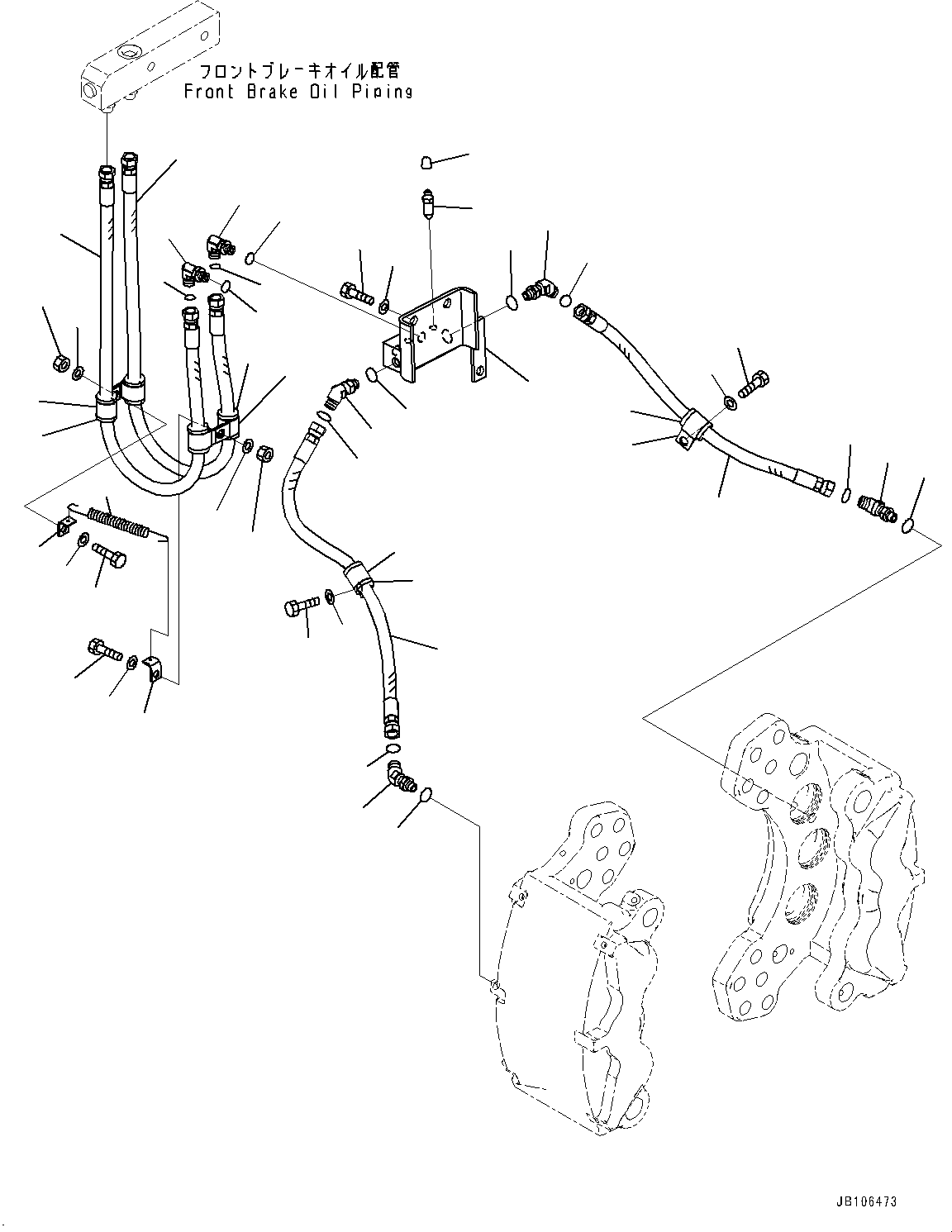 フロントブレーキオイル配管
Front Brake Oil Piping

JB106473