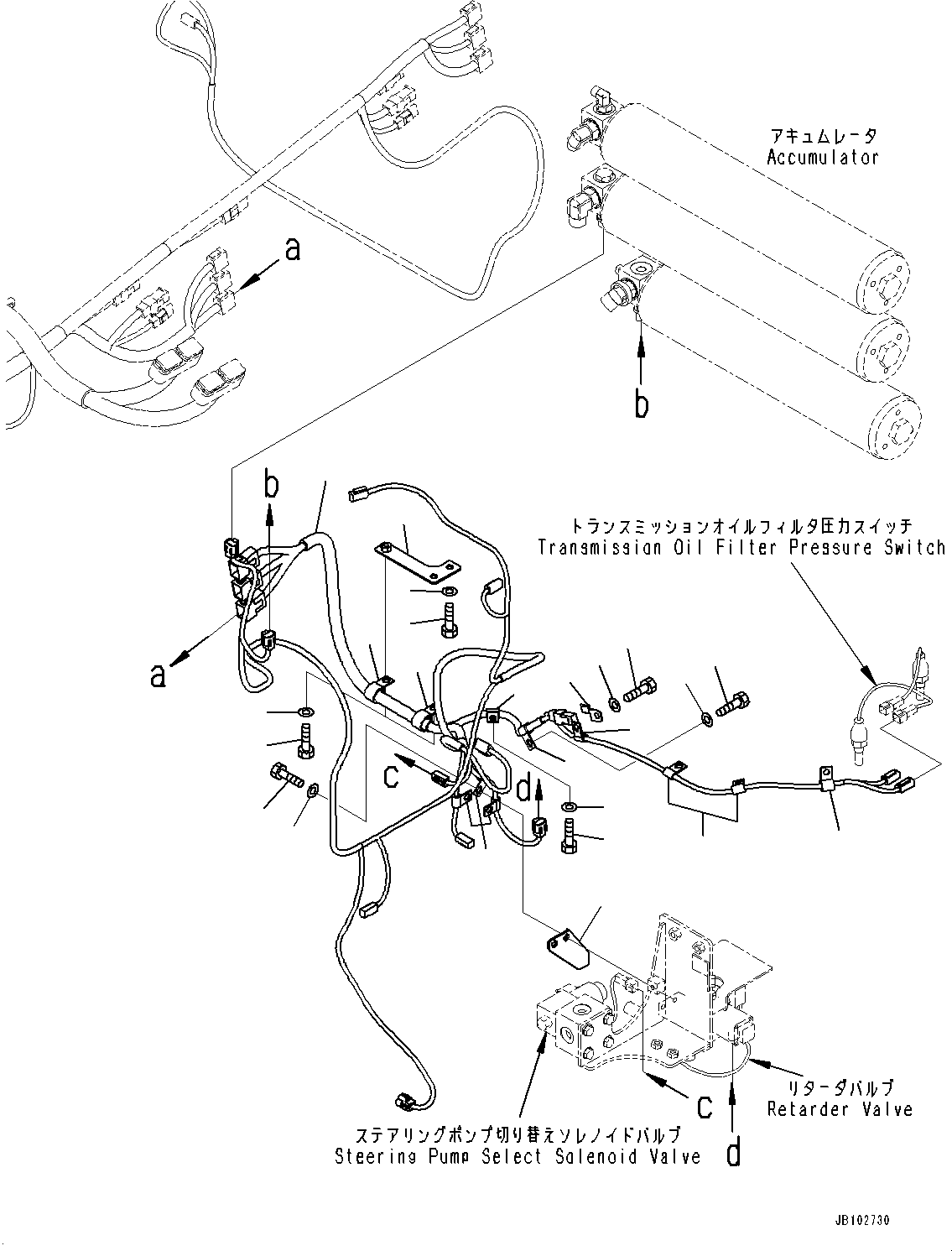 アキュムレータ
Accumulator

a

b

b

トランスミッションオイルフィルタ圧力スイッチ
Transmission Oil Filter Pressure Switch

a

c

d

c

d

リターダバルブ
Retarder Valve

ステアリングポンプ切り替えソレノイドバルブ
Steering Pump Select Solenoid Valve

JB102730