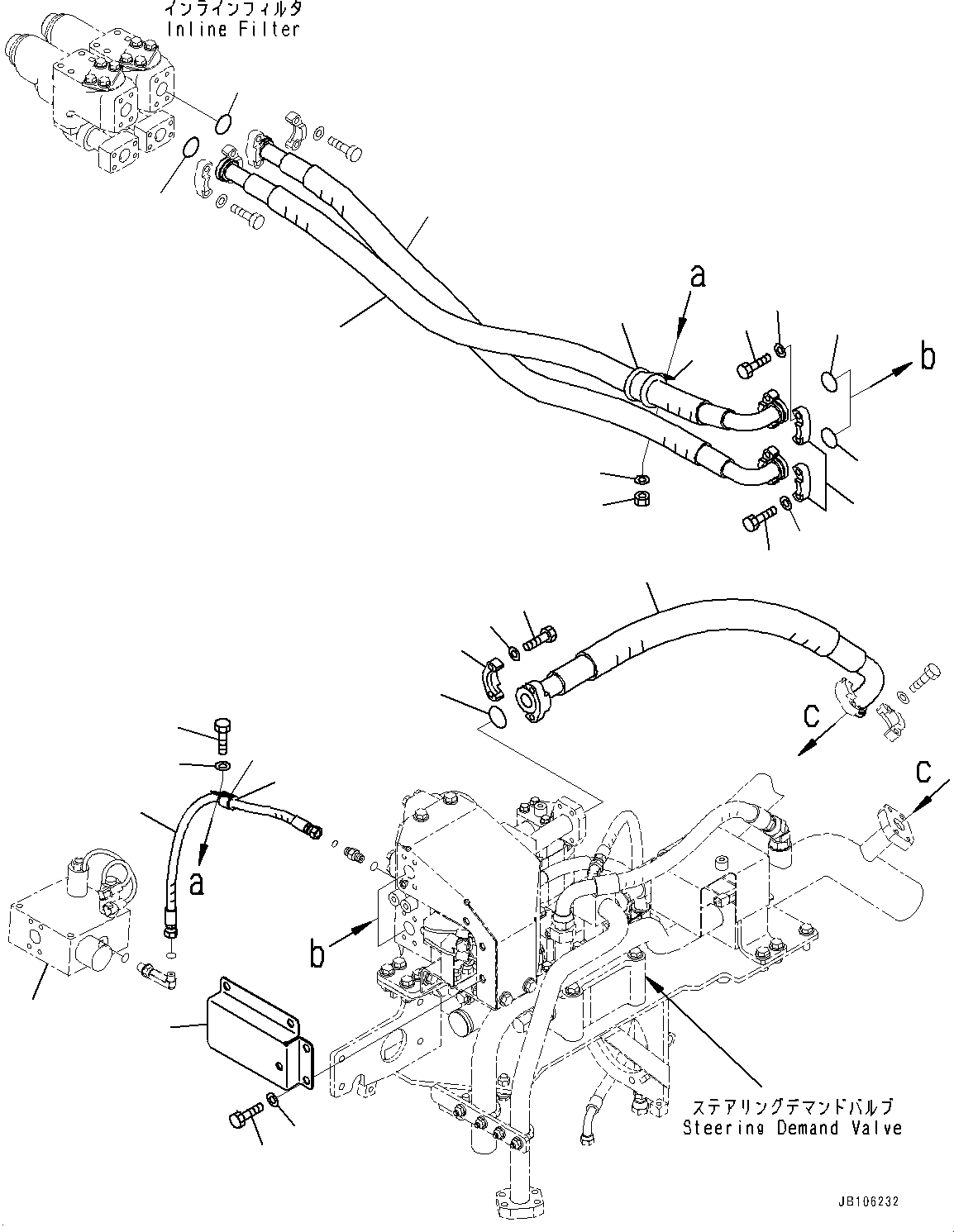 インラインフィルタ
Inline Filter

a

b

c

c

a

b

ステアリングデマンドバルブ
Steering Demand Valve

JB106232