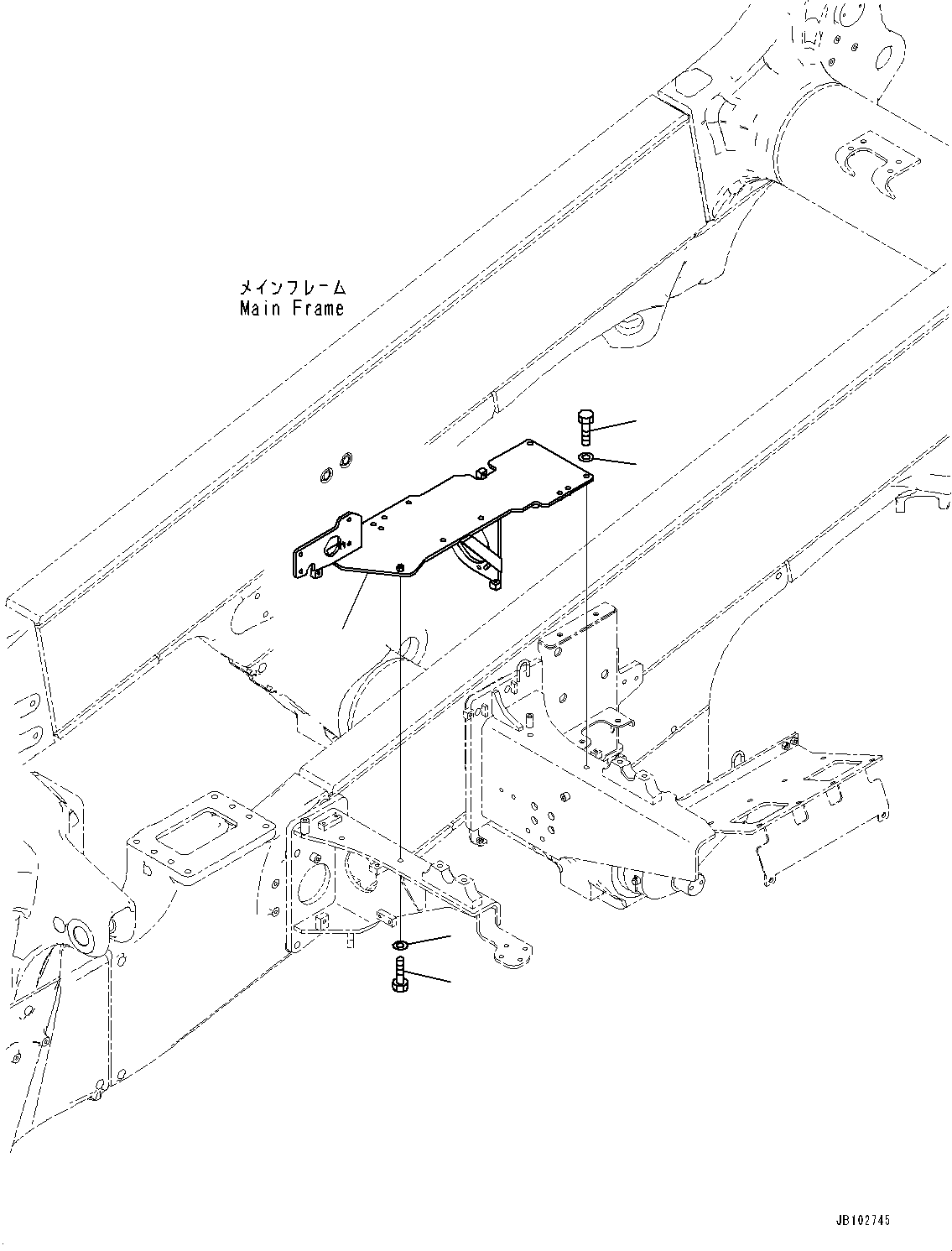 メインフレーム
Main Frame

JB102745