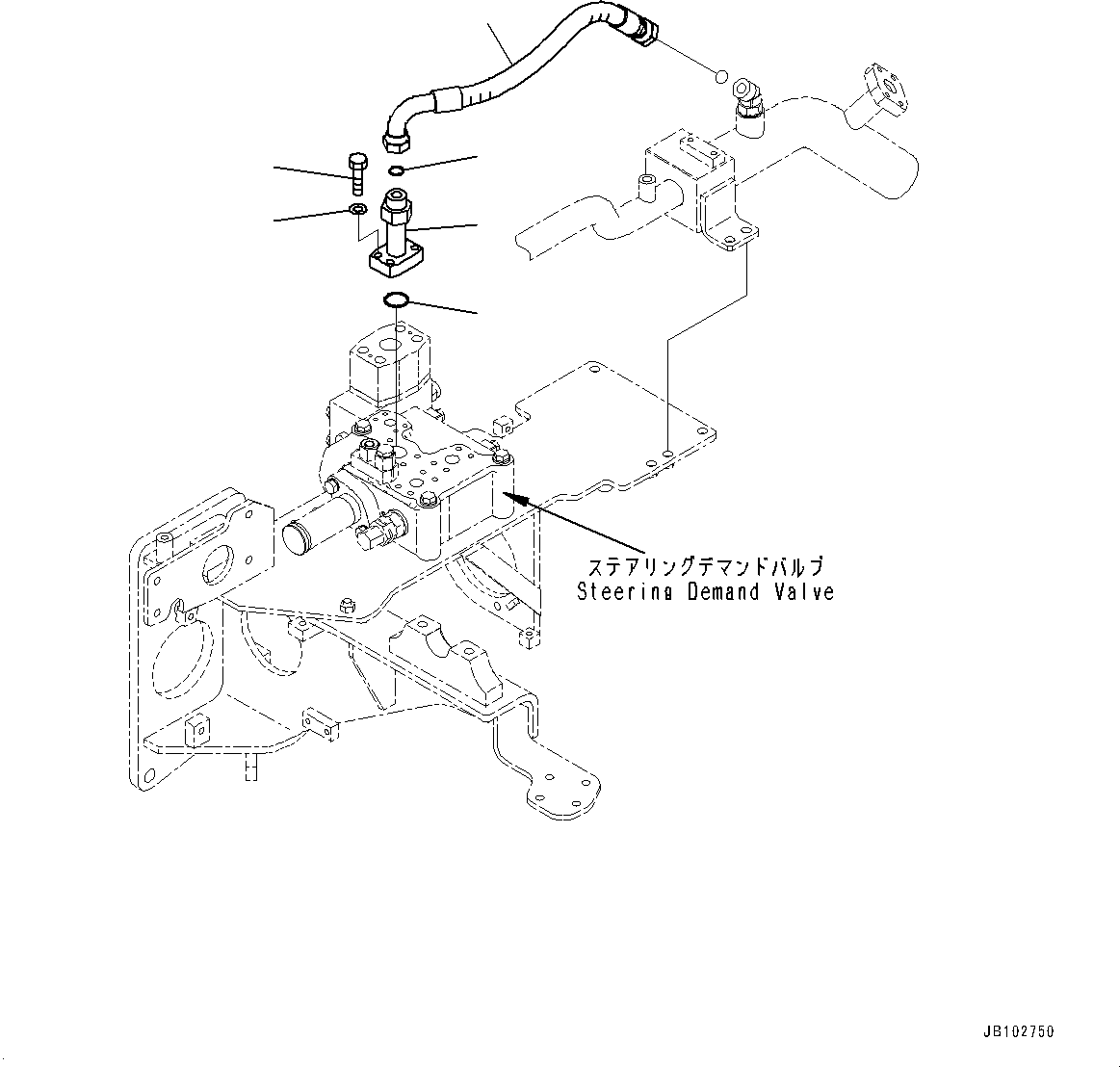 ステアリングデマンドバルブ
Steering Demand Valve

JB102750