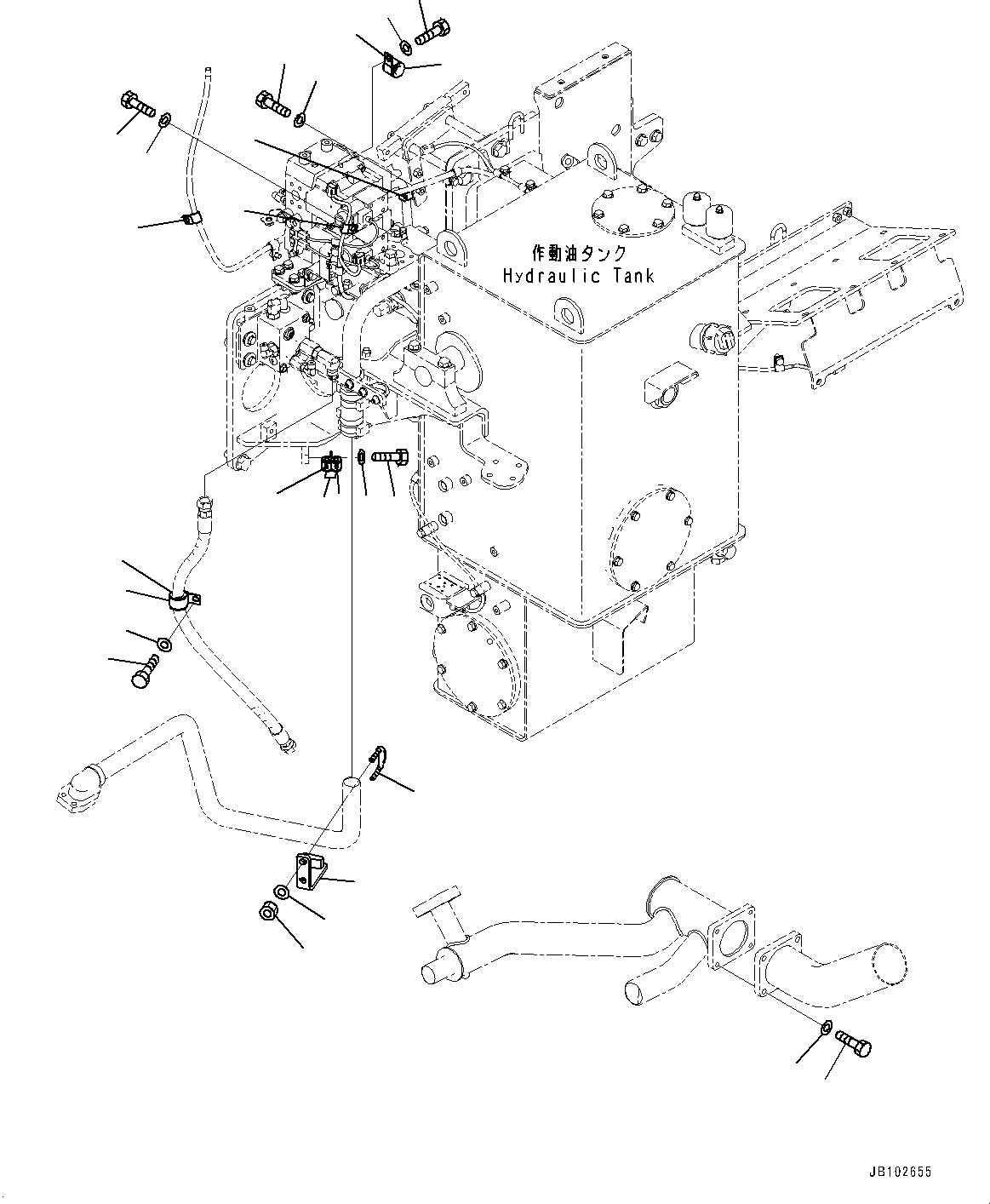 作動油タンク
Hydraulic Tank

JB102655