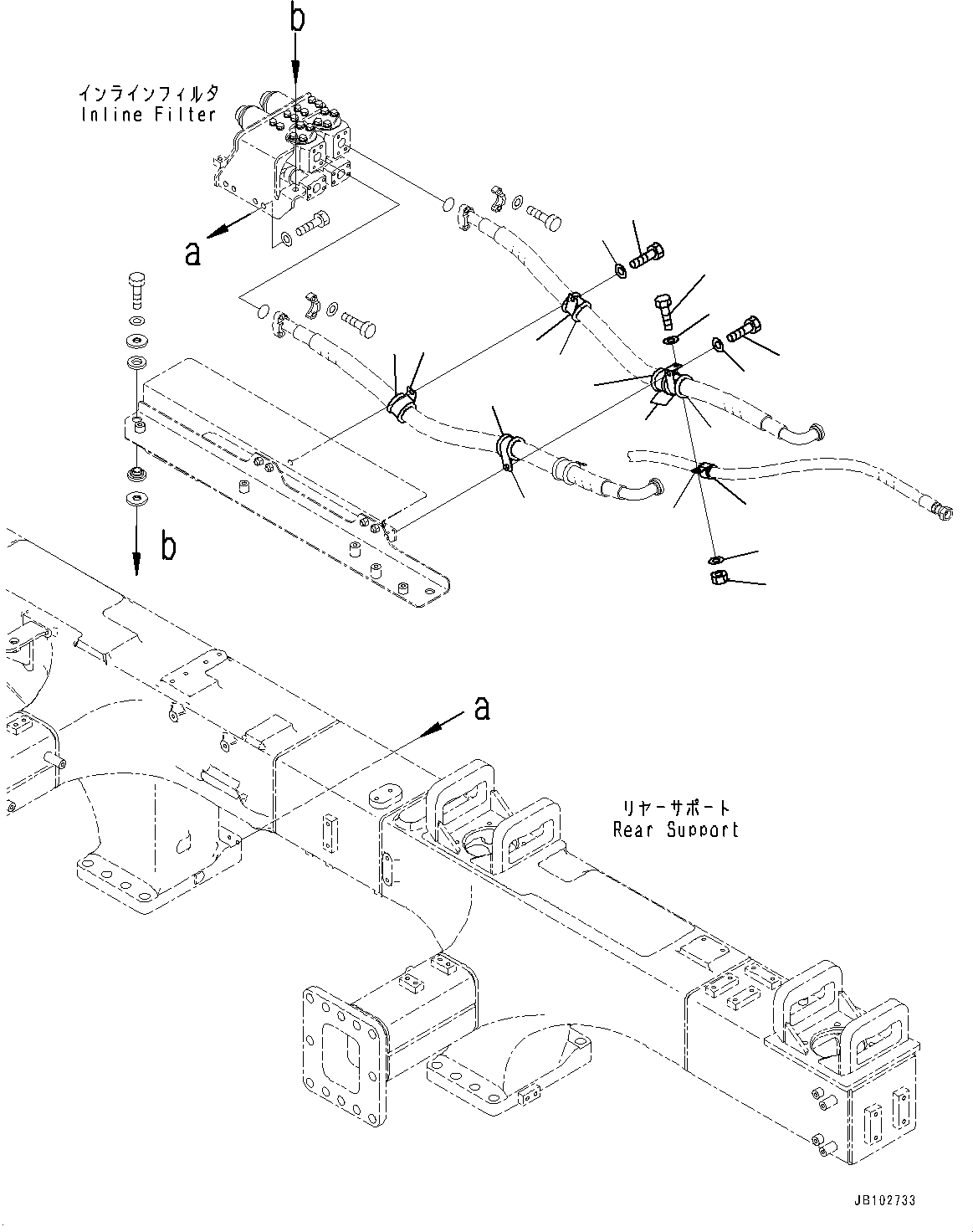 b

インラインフィルタ
Inline Filter

a

b

a

リヤーサポート
Rear Support

JB102733