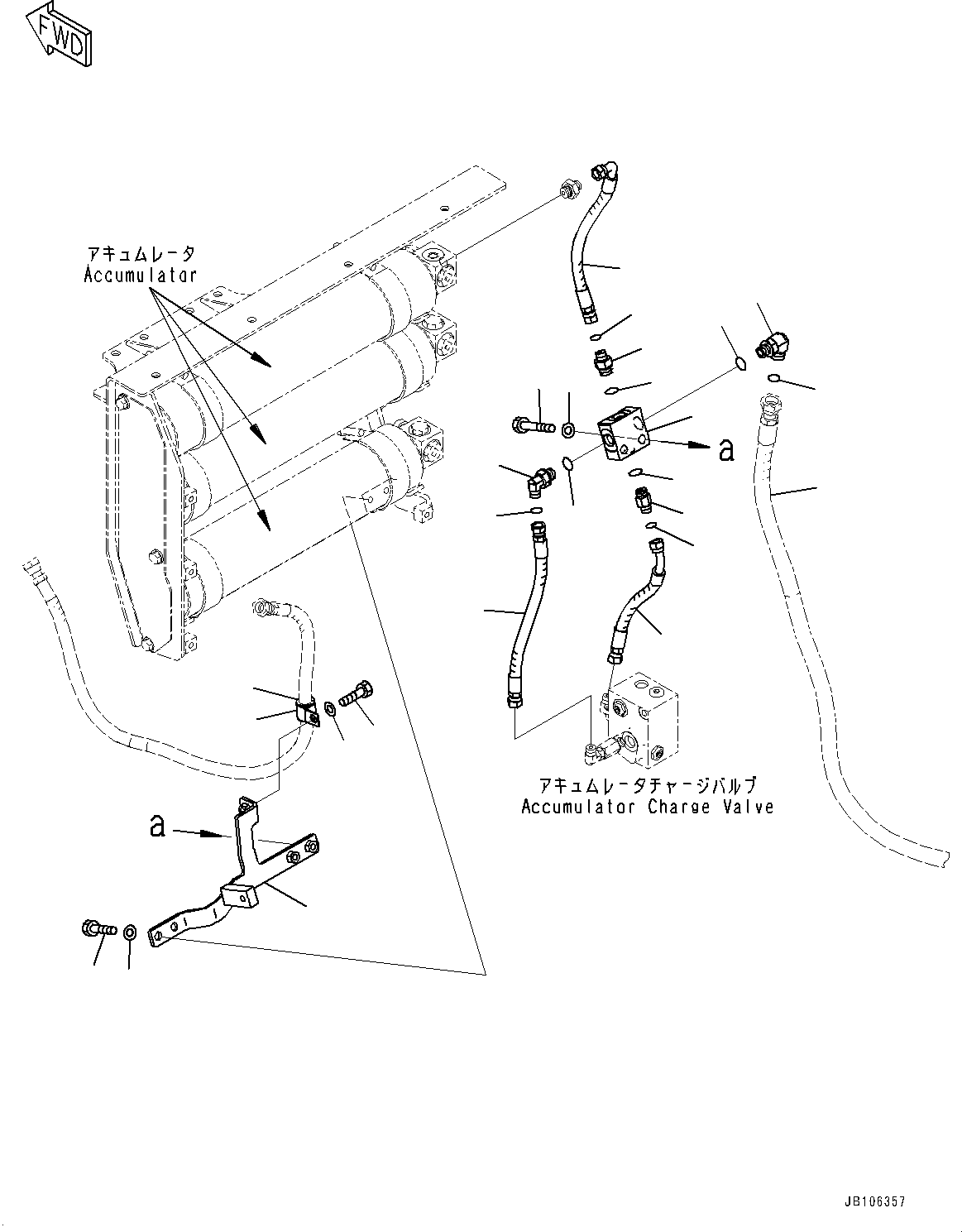 FWD

アキュムレータ
Accumulator

a

a

アキュムレータチャージバルブ
Accumulator Charge Valve

JB106357