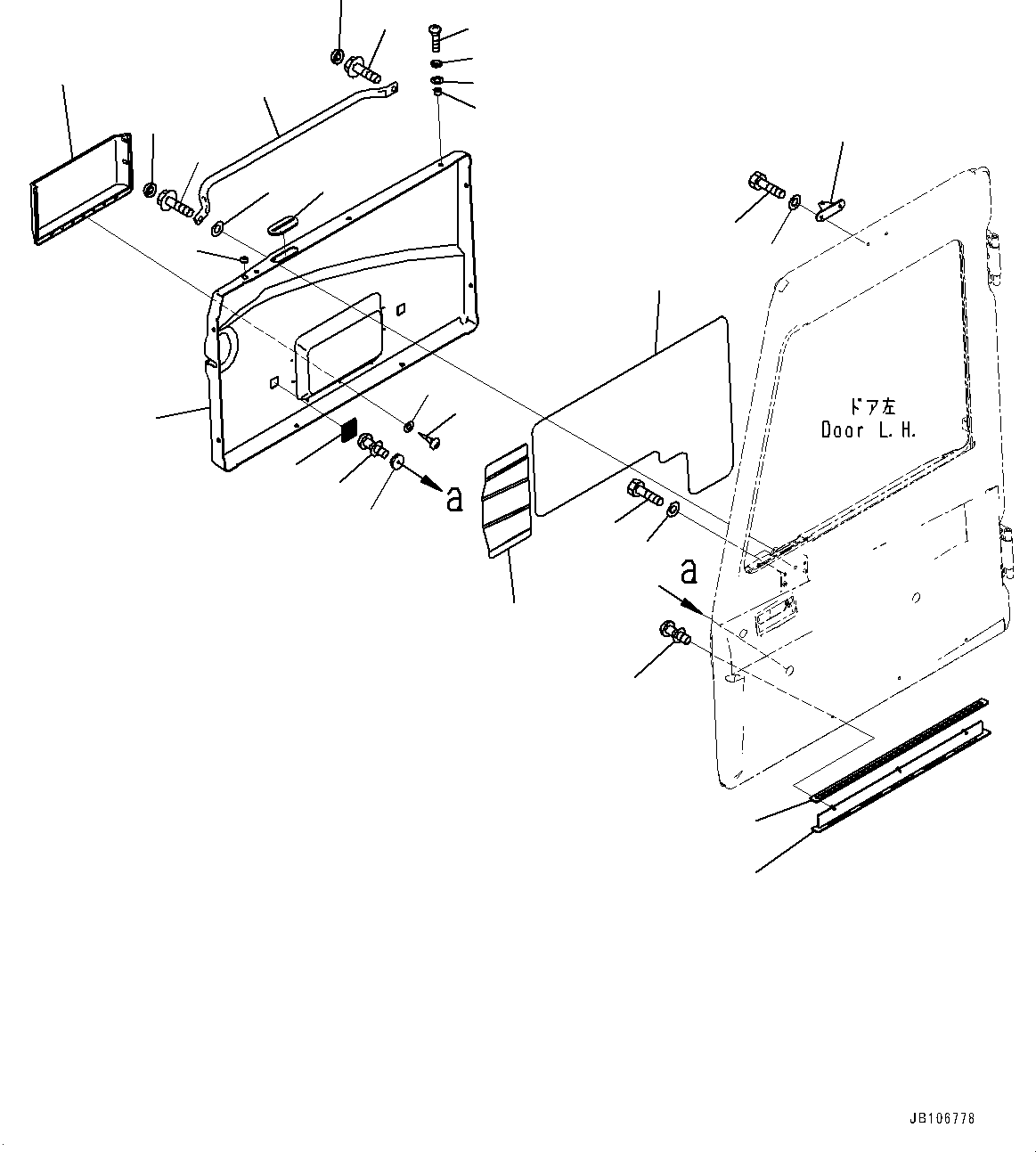 ドア左
Door L.H.

a

a

JB106778