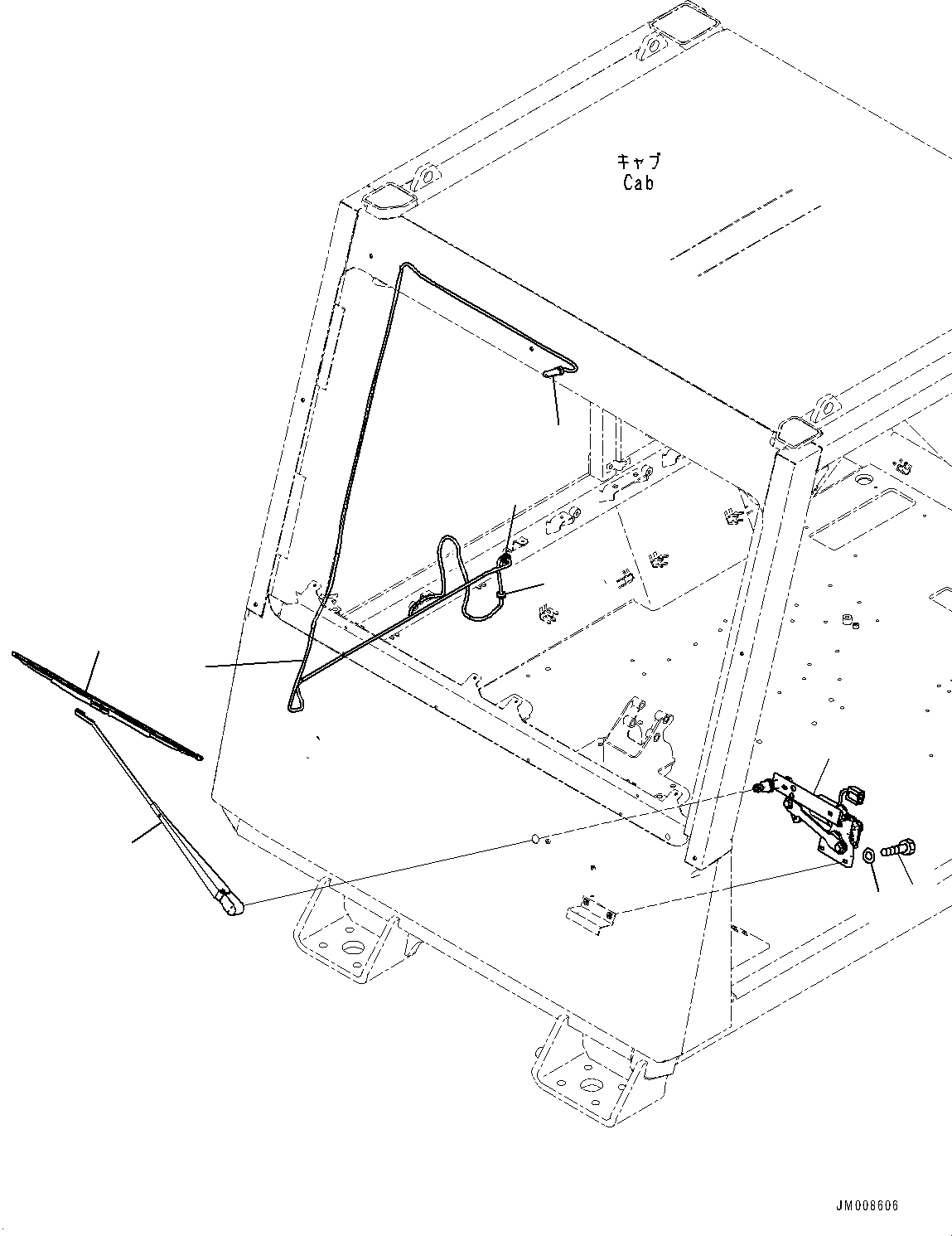 キャブ
Cab

JM008606