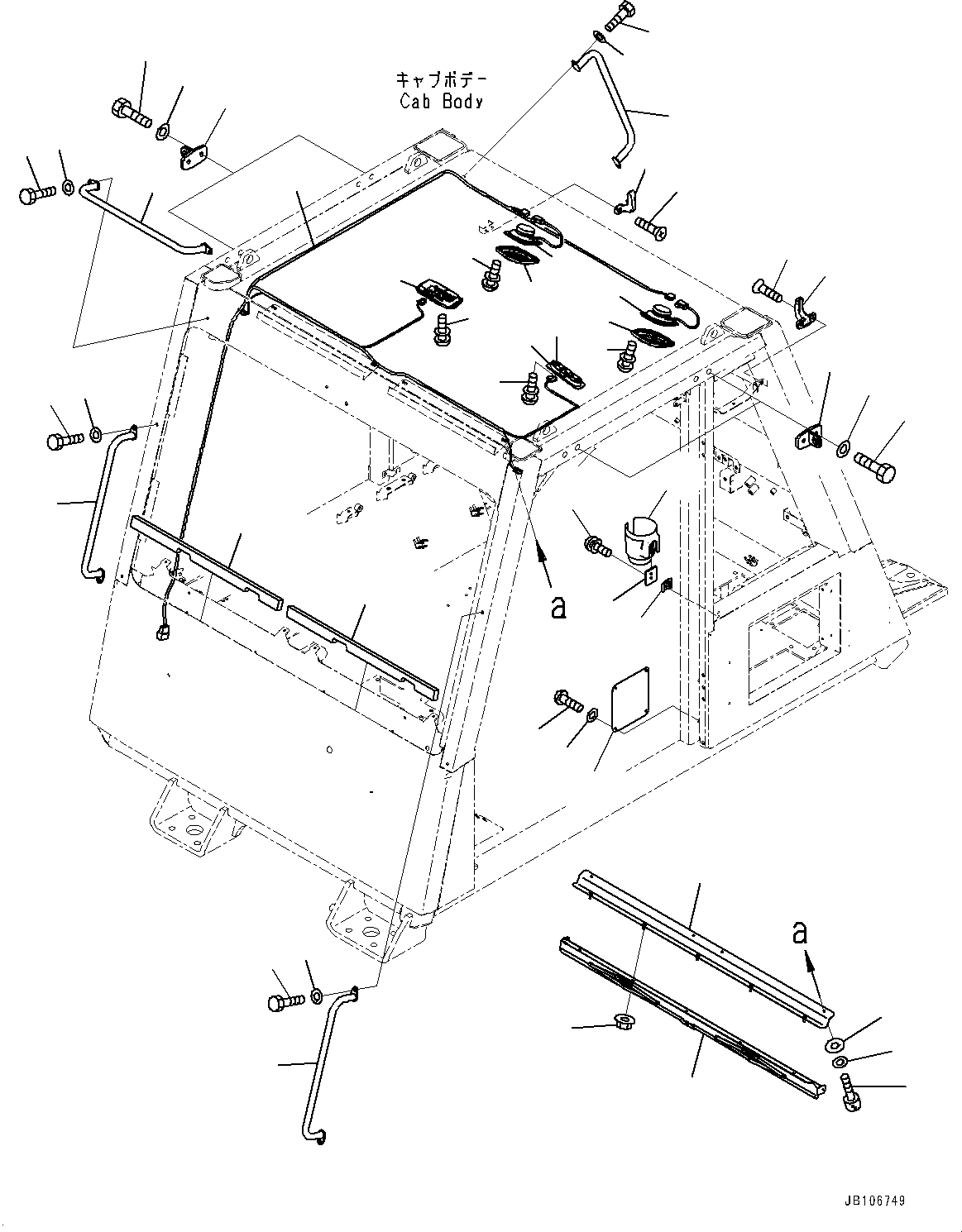 キャブボデー
Cab Body

a

a

JB106749