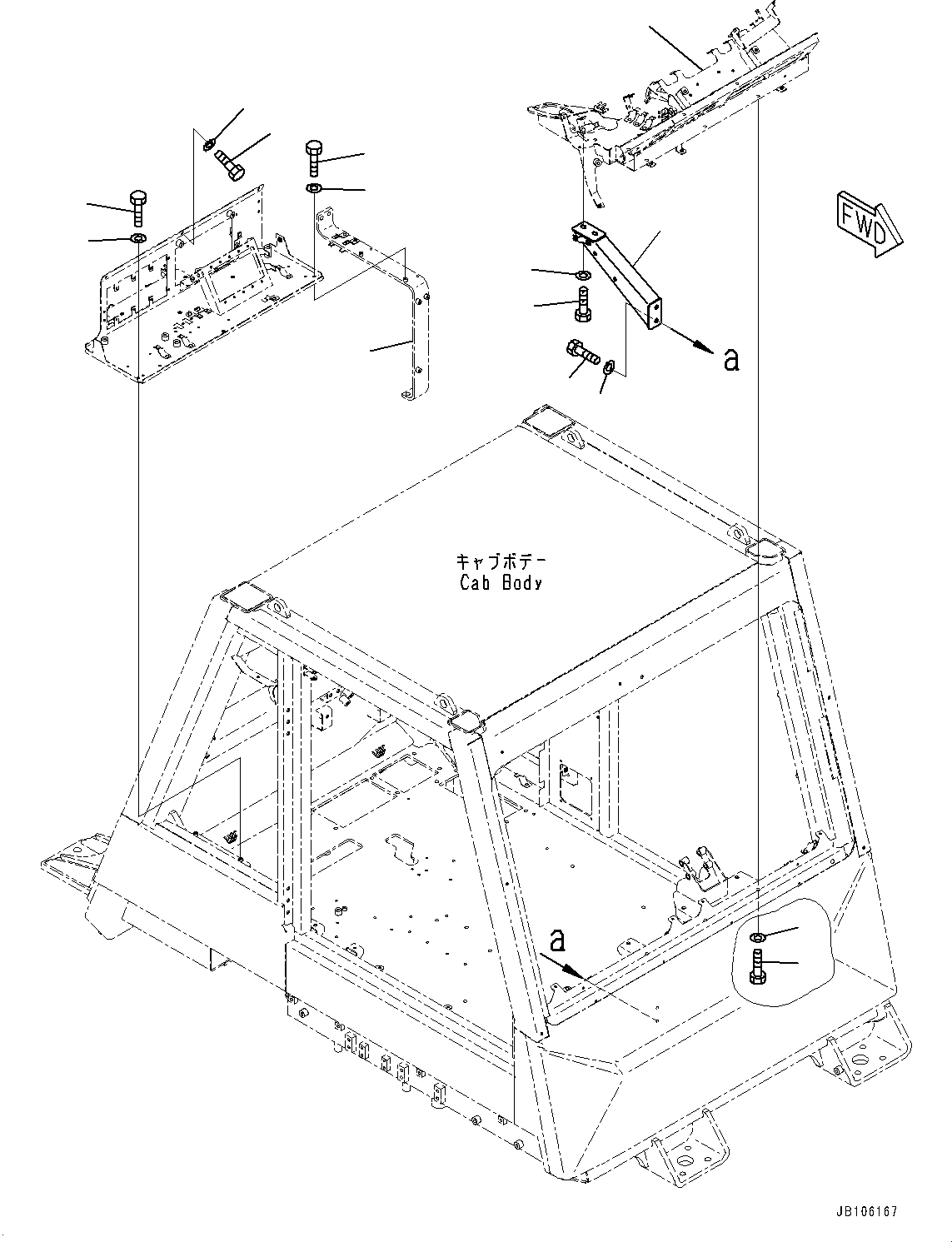 FWD

a

キャブボデー
Cab Body

a

JB106167