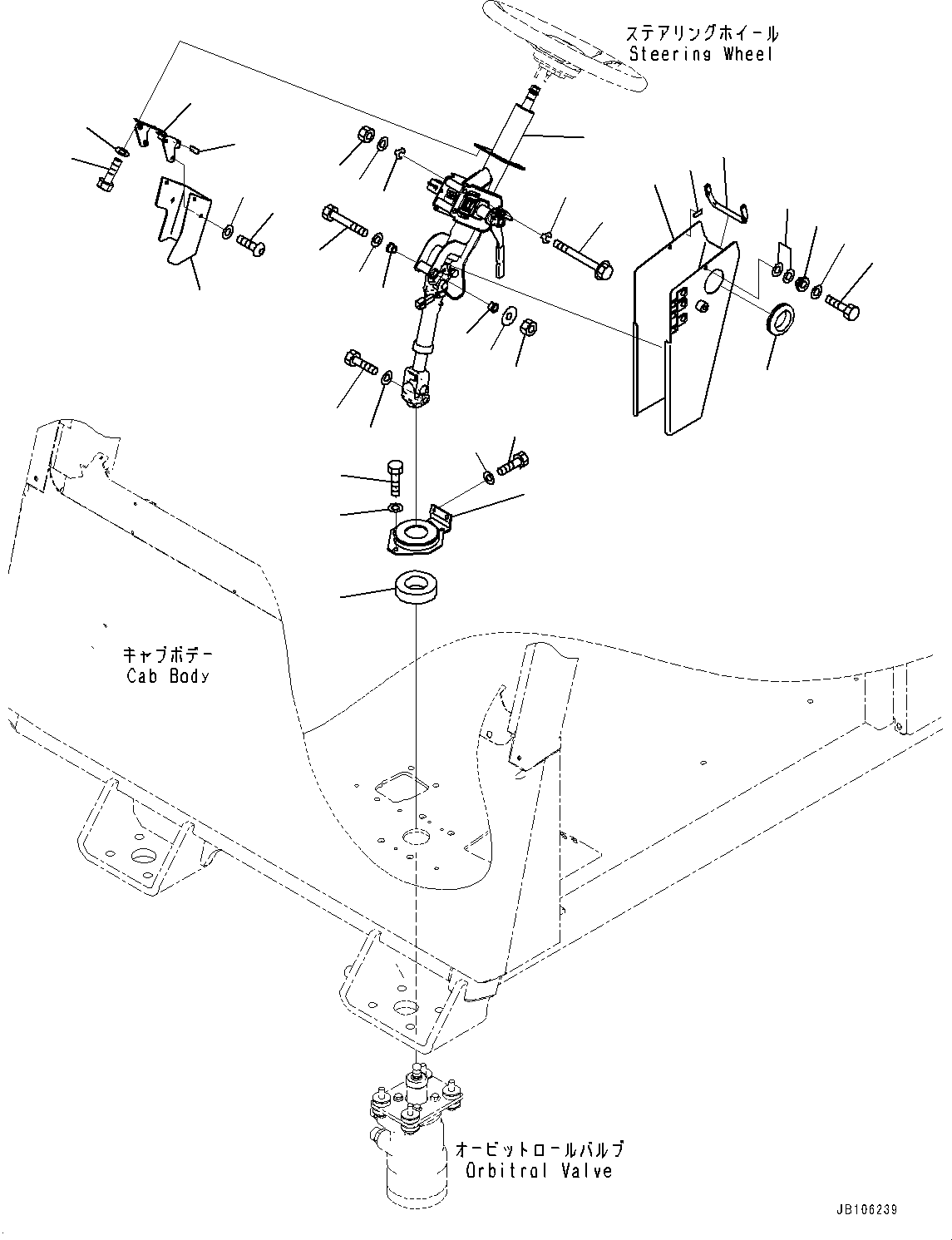 ステアリングホイール
Steering Wheel

キャブボデー
Cab Body

オービットロールバルブ
Orbitrol Valve

JB106239