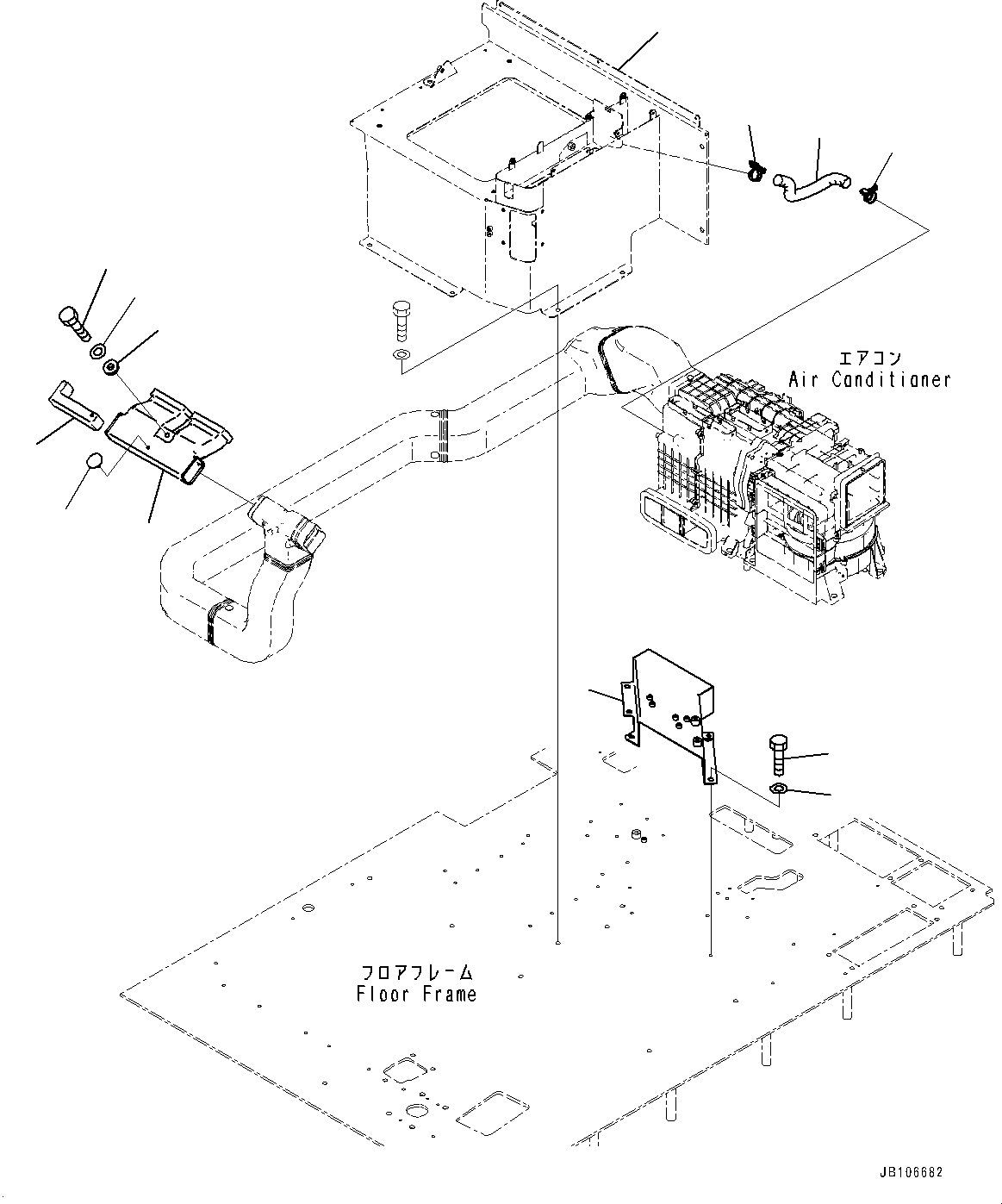 エアコン
Air Canditianer

フロアフレーム
Floor Frame

JB106682