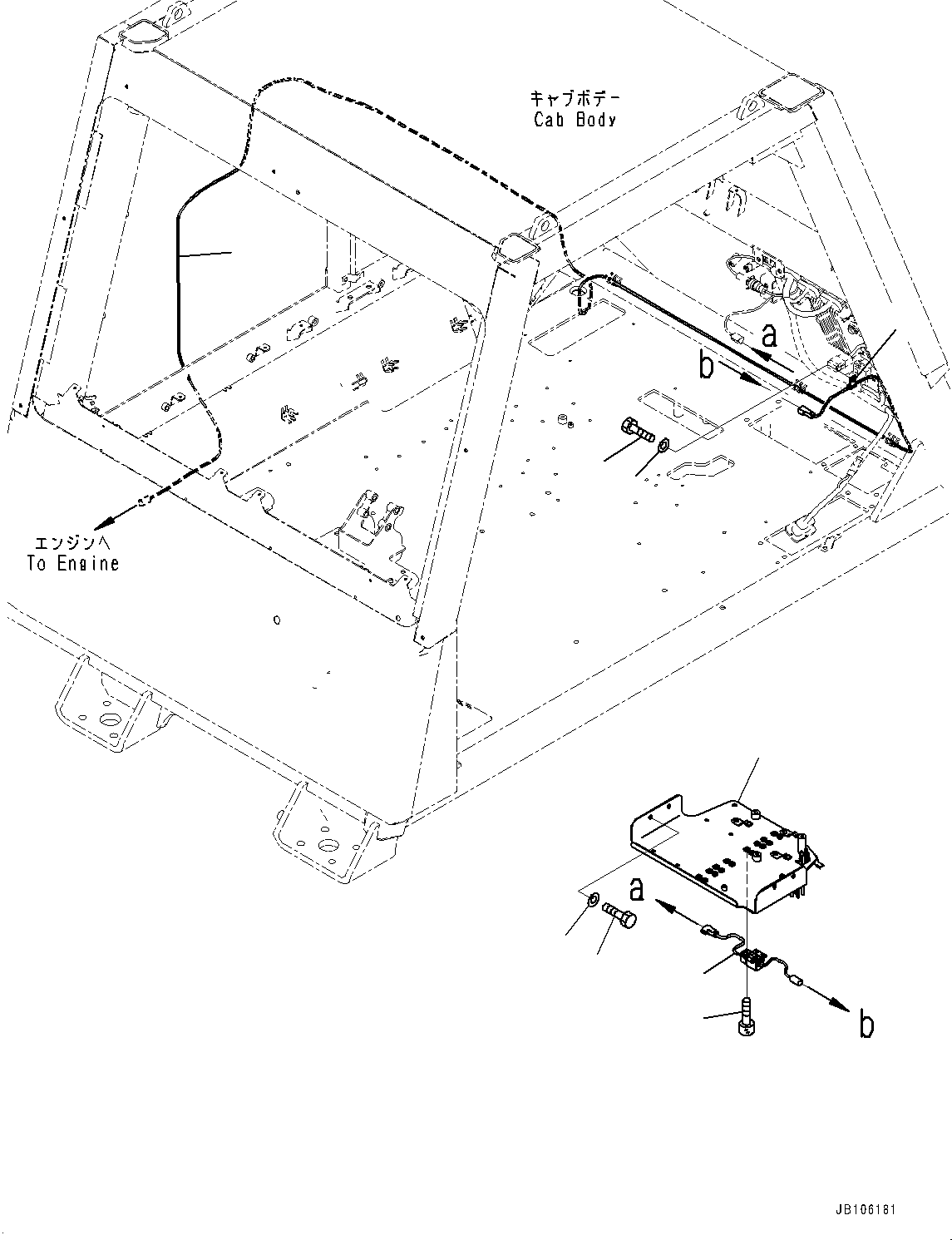 キャブボデー
Cab Body

a

b

エンジンへ
To Engine

a

b

JB106181