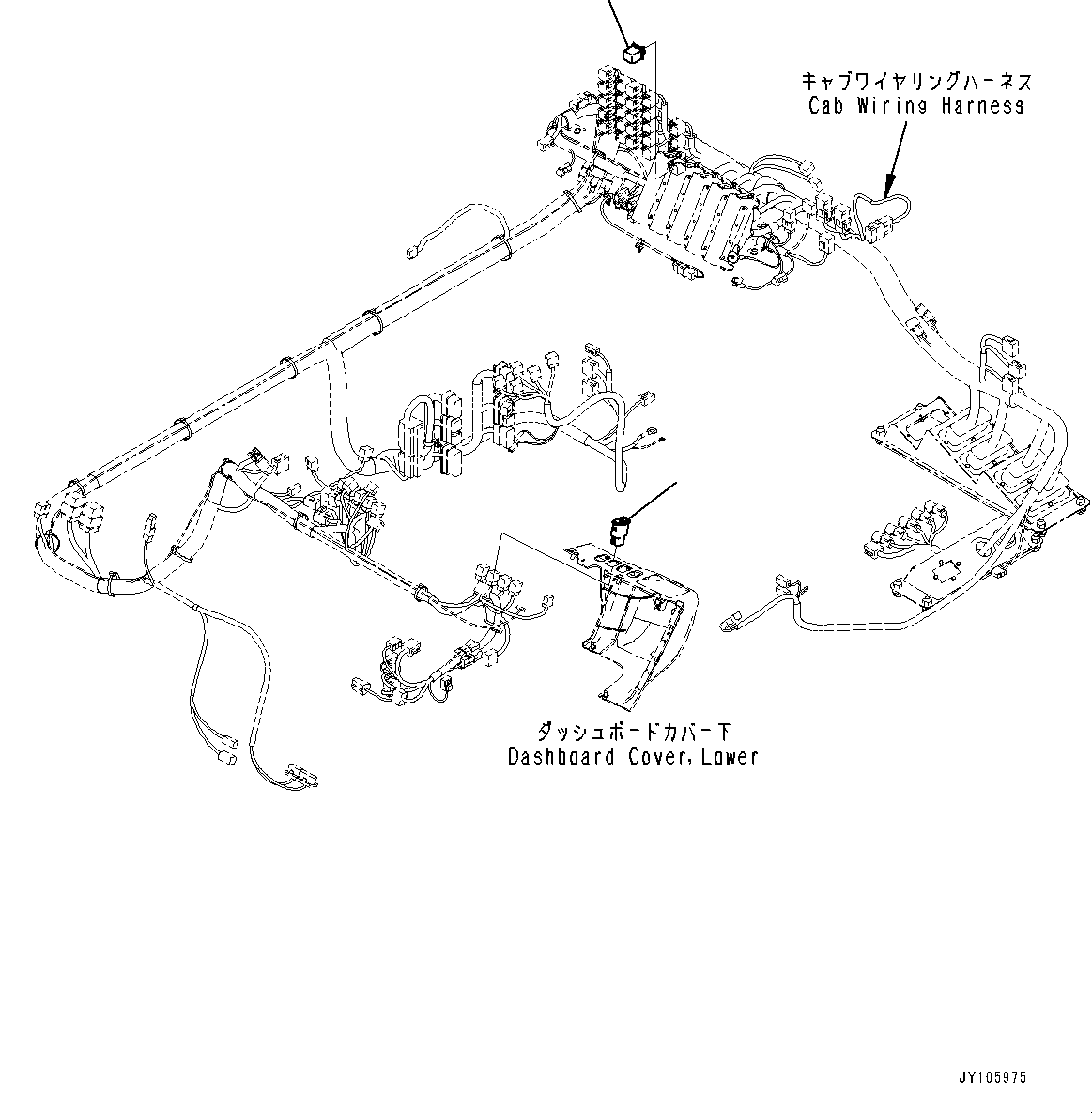 キャブワイヤリングハーネス
Cab Wiring Harness

ダッシュボードカバー下
Dashboard Cover, Lower

JY105975