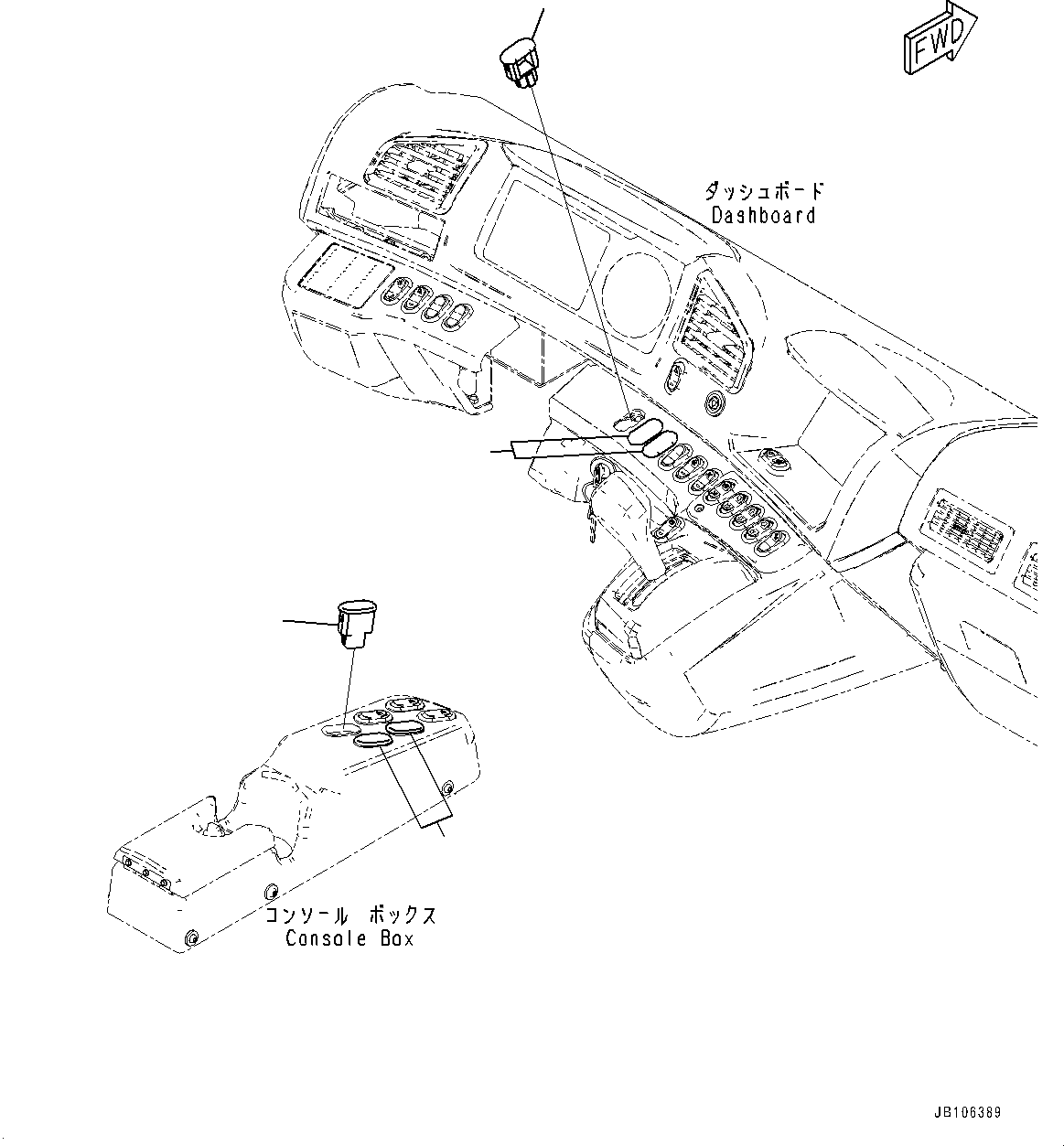 FWD

ダッシュボード
Dashboard

コンソール ボックス
Console Box

JB106389