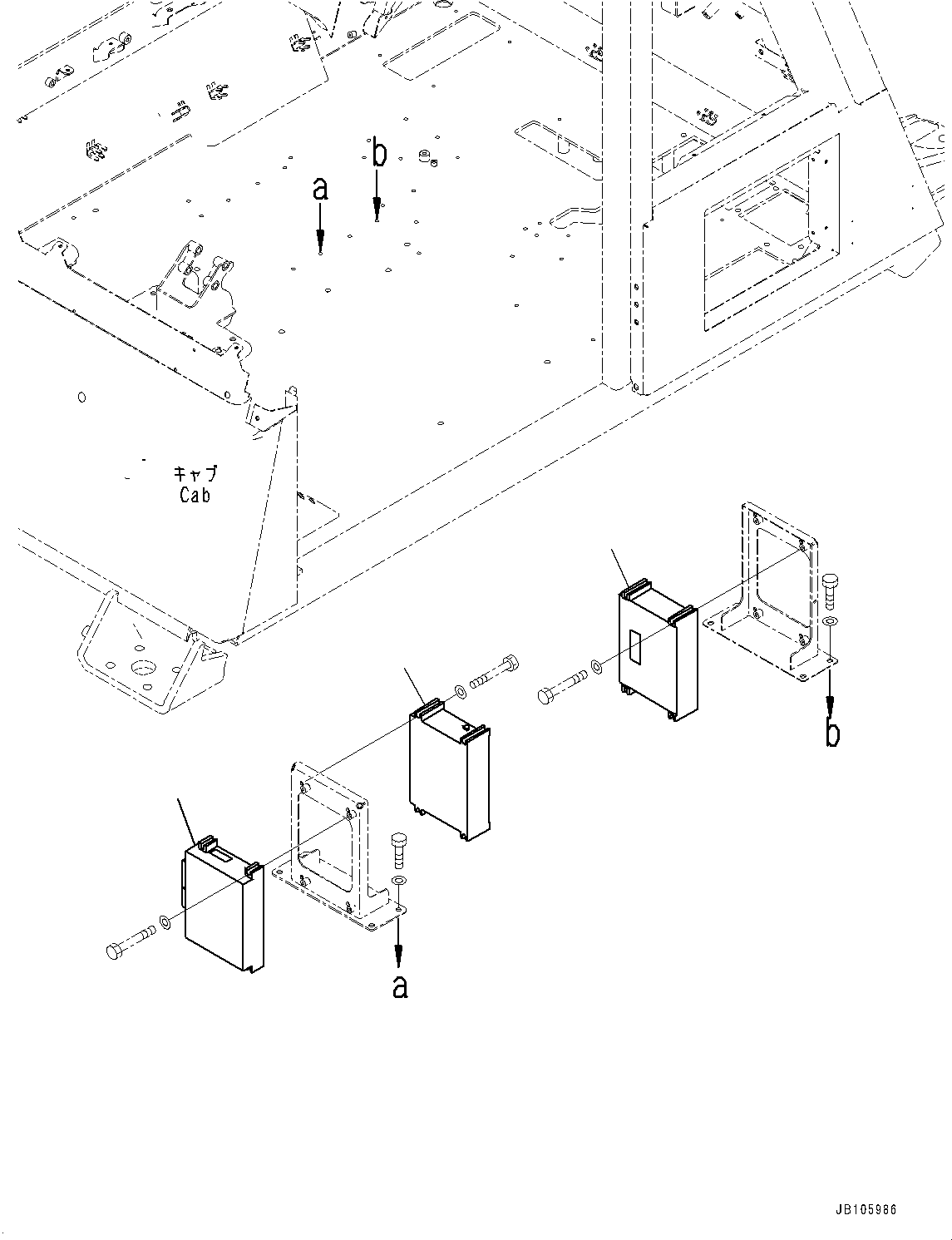 b
a
キャブ
Cab
b
a
JB105986